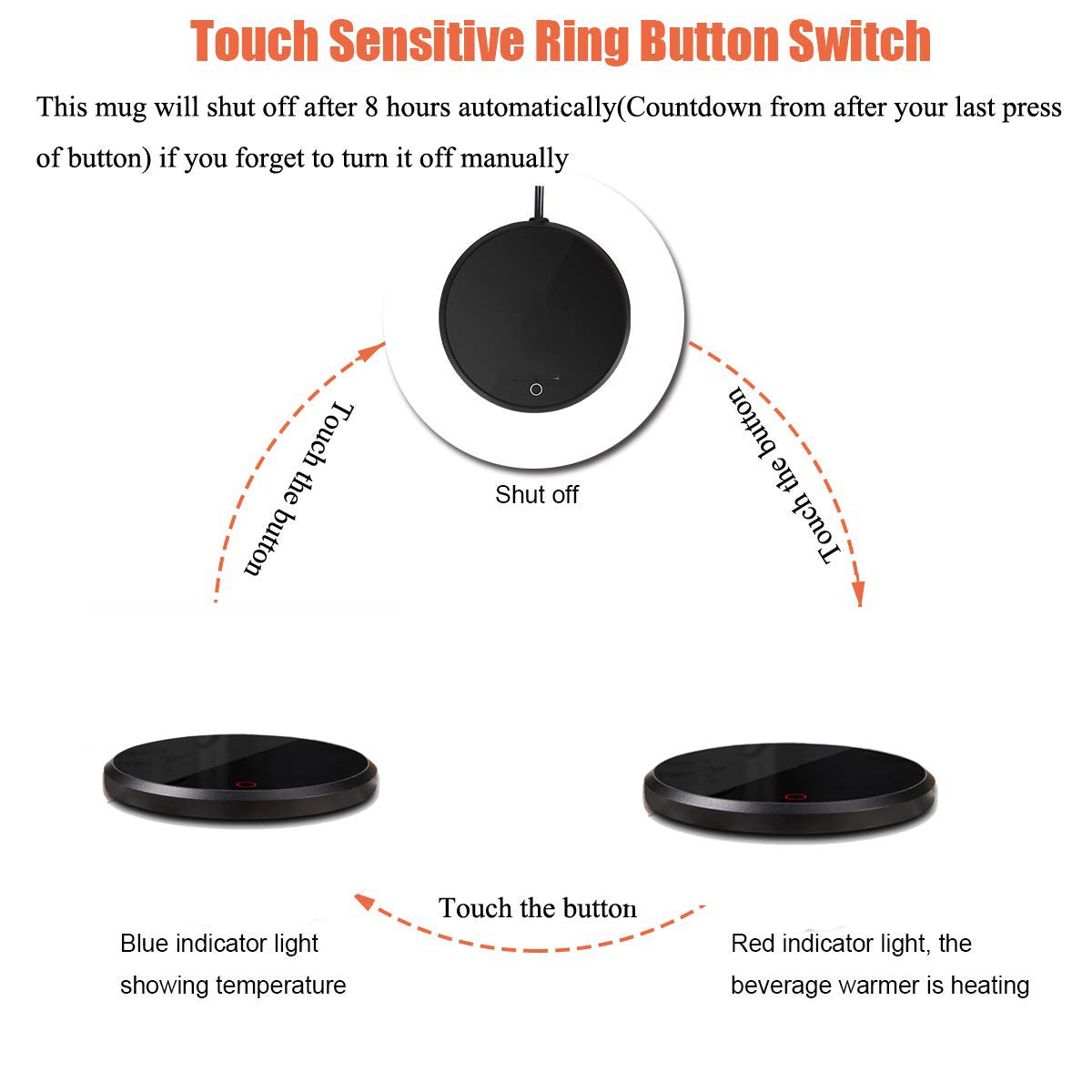 Touch Sensitive Ring Button Switch

This mug will shut off after 8 hours automatically(Countdown from after your last press of button) if you forget to turn it off manually

Touch the button

Shut off

Touch the button

Touch the button

Blue indicator light showing temperature

Red indicator light, the beverage warmer is heating