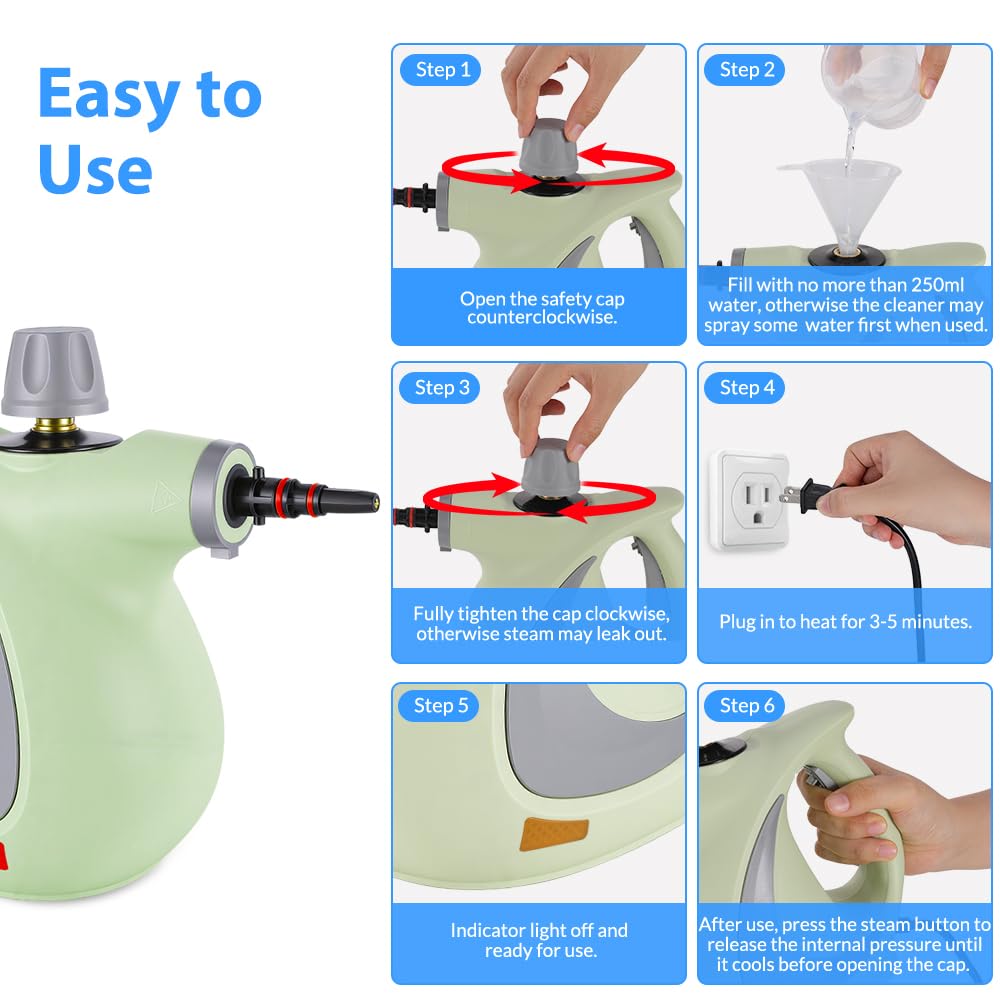 Easy to Use

Step 1

Open the safety cap counterclockwise.

Step 2

Fill with no more than 250ml water, otherwise the cleaner may spray some water first when used.

Step 3

Fully tighten the cap clockwise, otherwise steam may leak out.

Step 4

Plug in to heat for 3-5 minutes.

Step 5

Indicator light off and ready for use.

Step 6

After use, press the steam button to release the internal pressure until it cools before opening the cap.