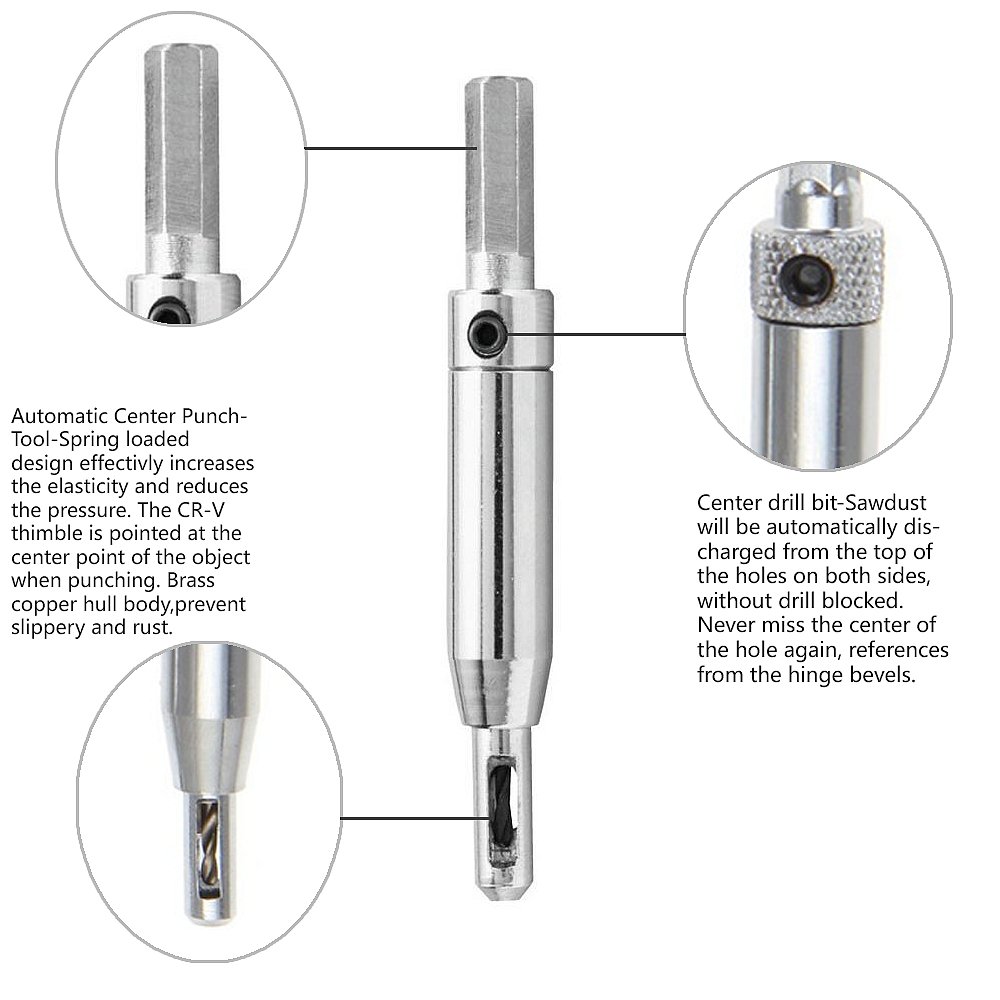 Automatic Center Punch-Tool-Spring loaded design effectivly increases the elasticity and reduces the pressure. The CR-V thimble is pointed at the center point of the object when punching. Brass copper hull body,prevent slippery and rust.

Center drill bit-Sawdust will be automatically discharged from the top of the holes on both sides, without drill blocked. Never miss the center of the hole again, references from the hinge bevels.