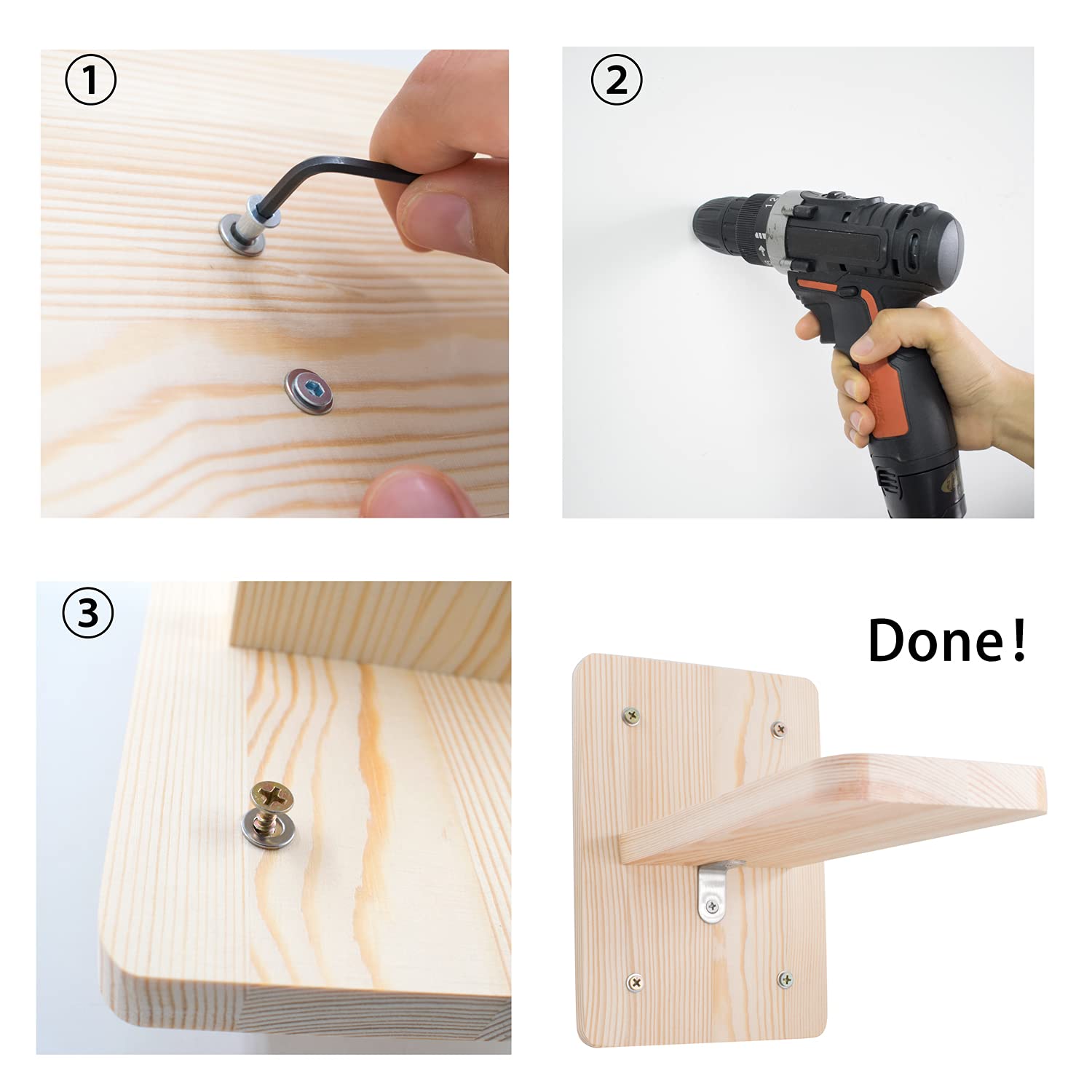 ①

②

③

Done!