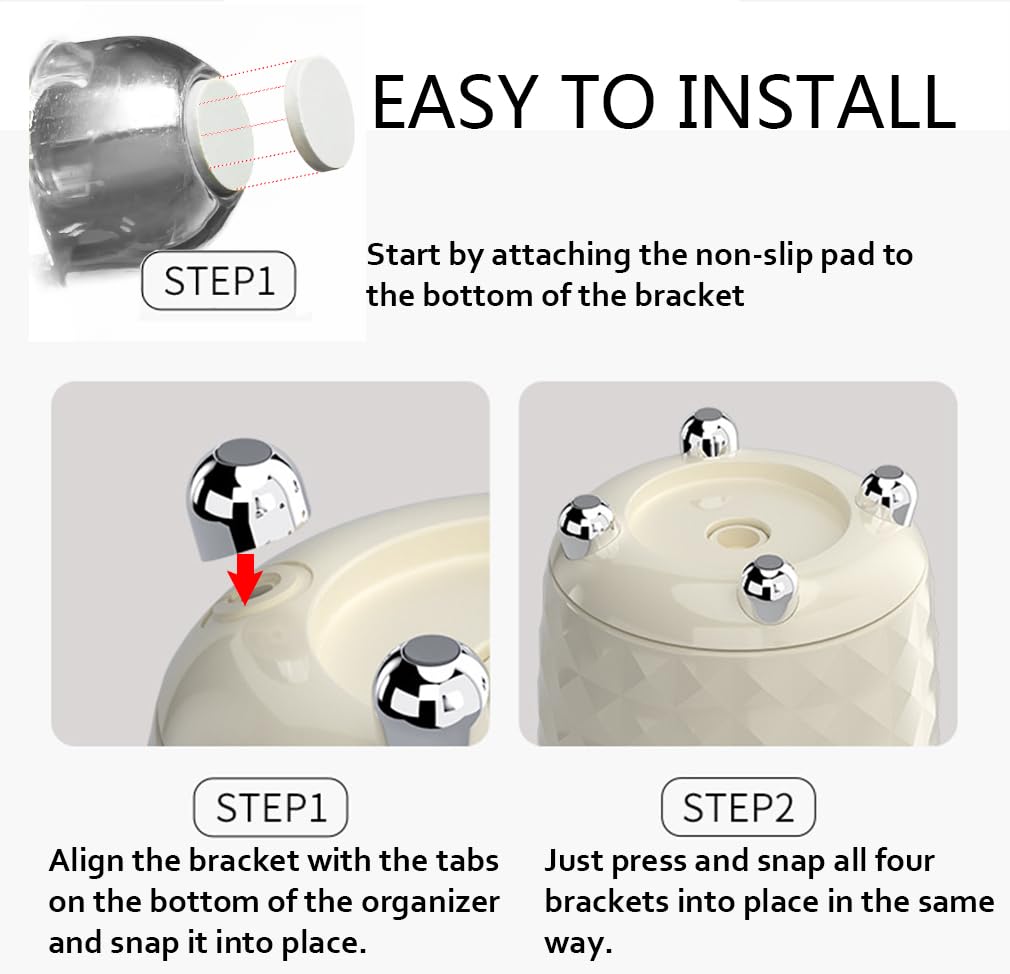 EASY TO INSTALL

STEP1

Start by attaching the non-slip pad to the bottom of the bracket

STEP1

Align the bracket with the tabs on the bottom of the organizer and snap it into place.

STEP2

Just press and snap all four brackets into place in the same way.