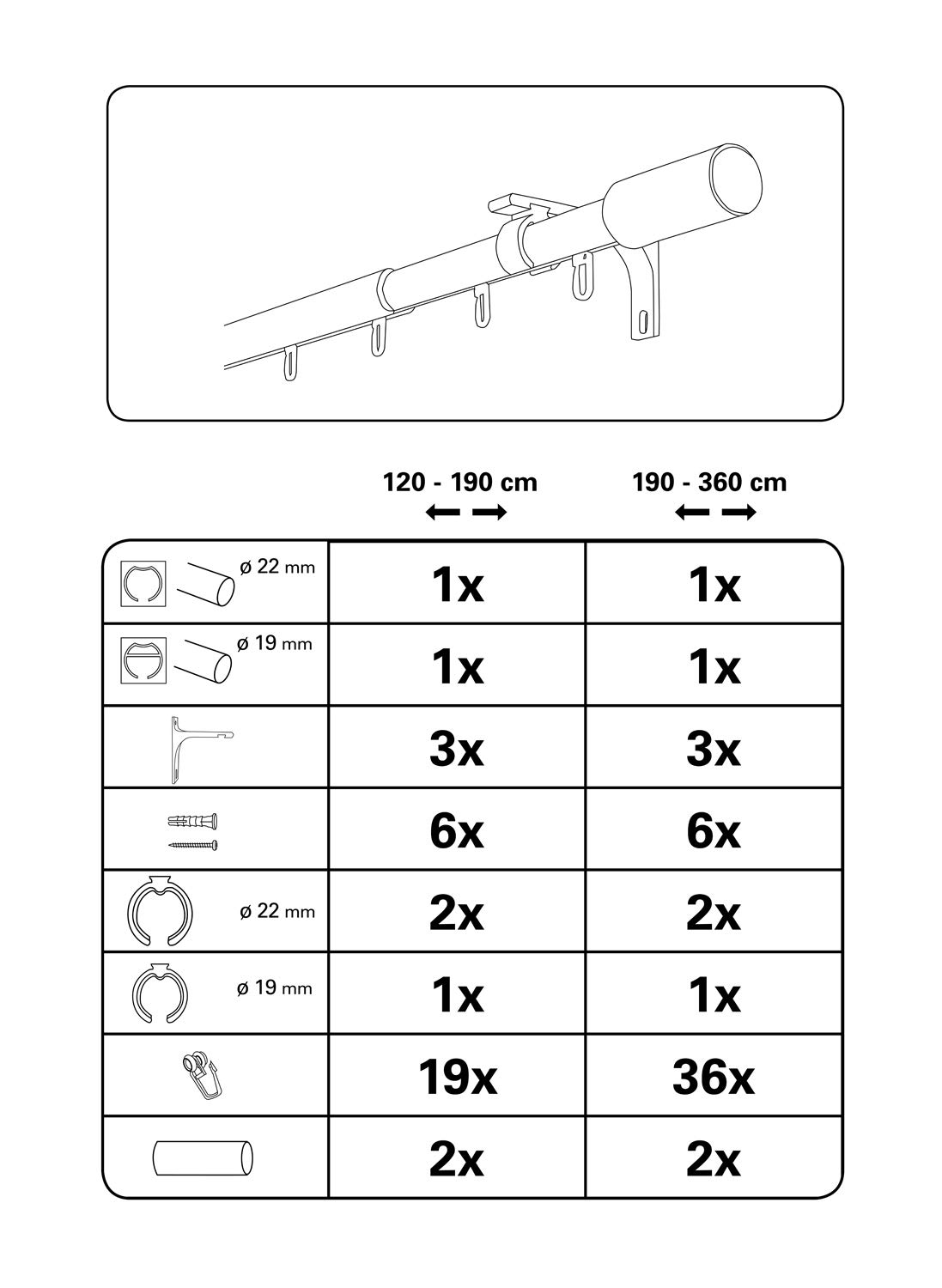 | | 120 - 190 cm | 190 - 360 cm |
|---|---|---|
| ø 22 mm | 1x | 1x |
| ø 19 mm | 1x | 1x |
| | 3x | 3x |
| | 6x | 6x |
| ø 22 mm | 2x | 2x |
| ø 19 mm | 1x | 1x |
| | 19x | 36x |
| | 2x | 2x |