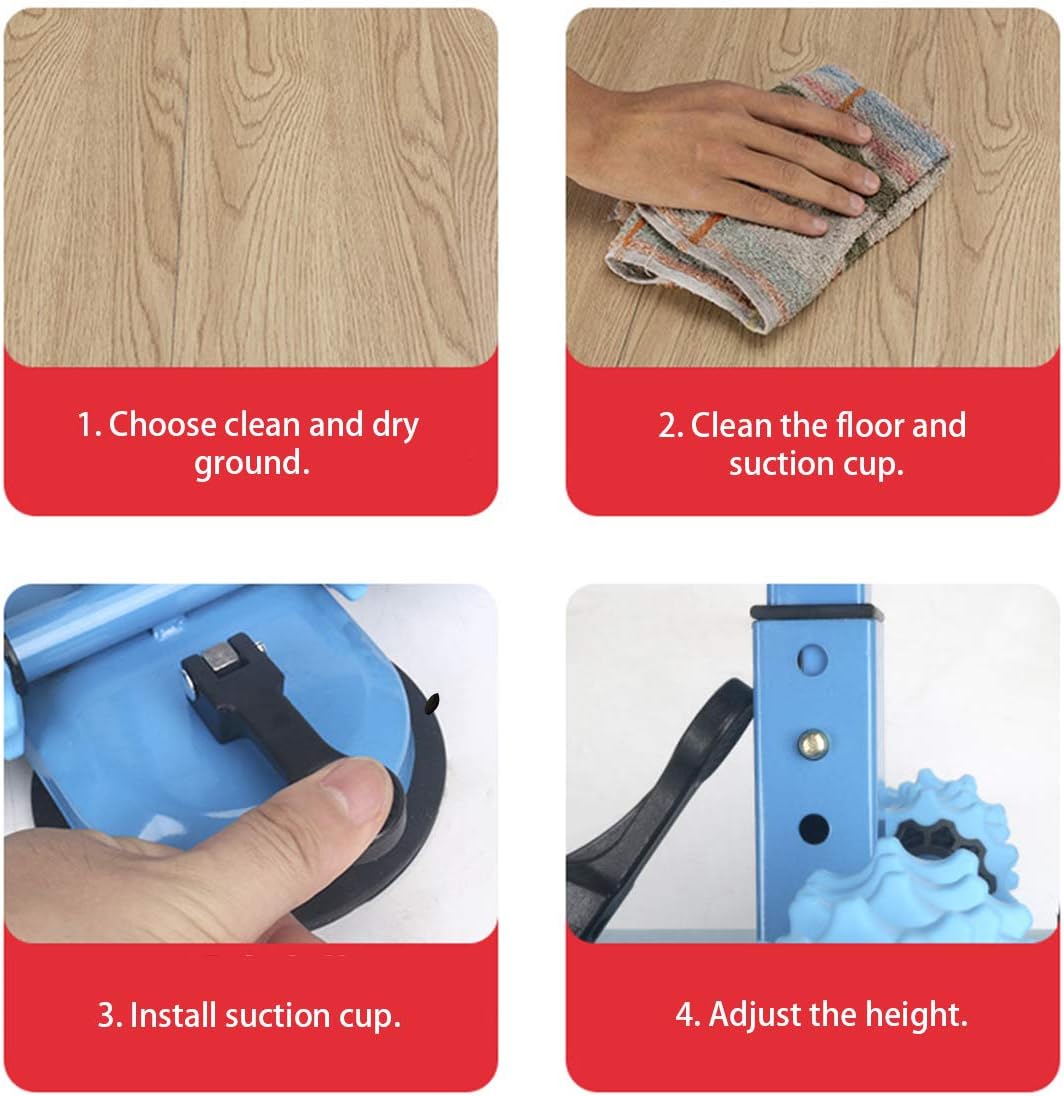 1. Choose clean and dry ground.

2. Clean the floor and suction cup.

3. Install suction cup.

4. Adjust the height.