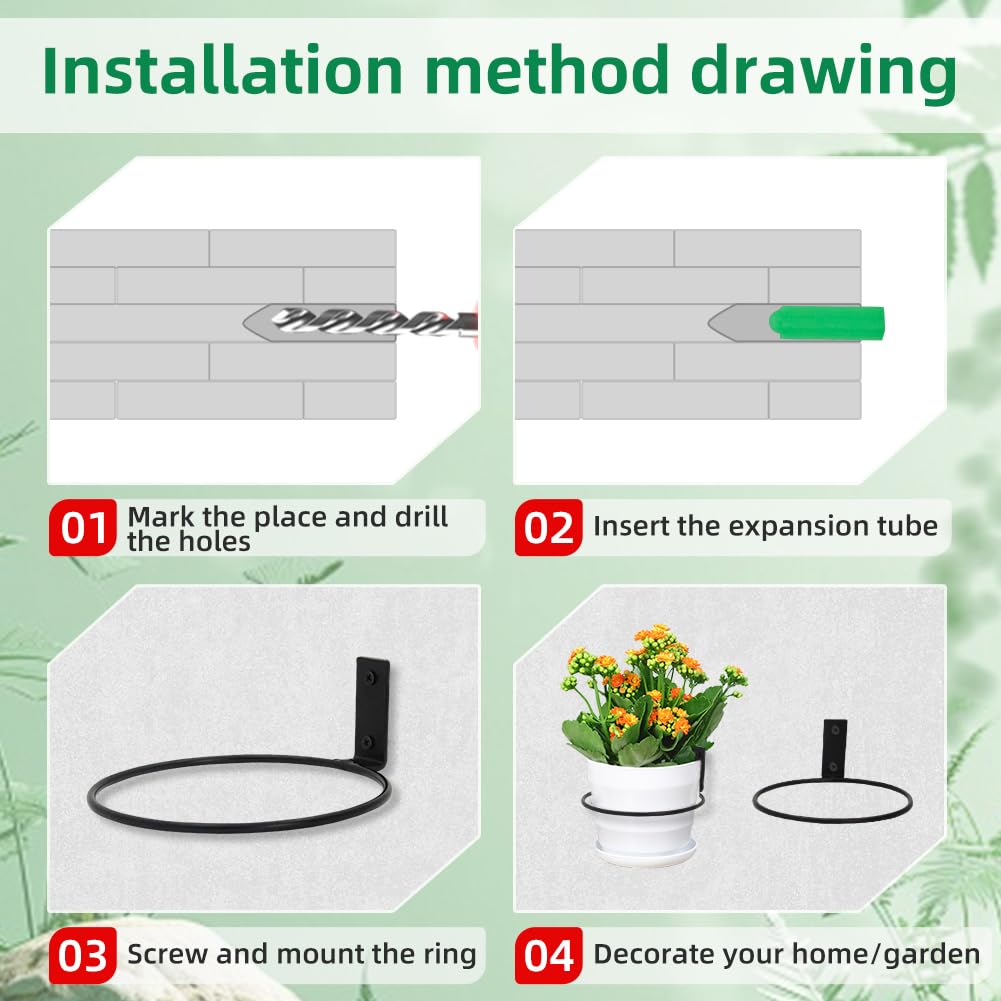 Installation method drawing

01 Mark the place and drill the holes

02 Insert the expansion tube

03 Screw and mount the ring

04 Decorate your home/garden