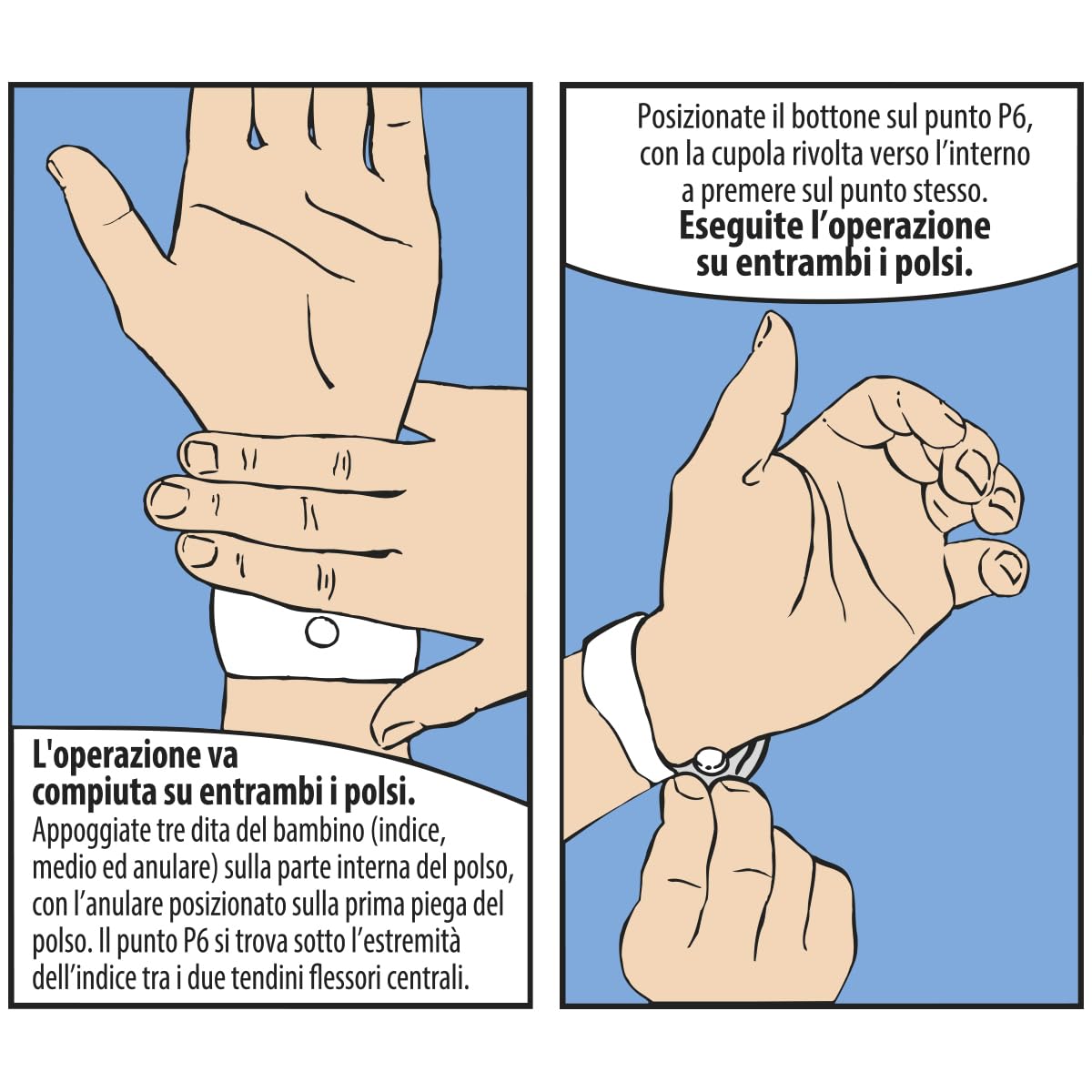 L'operazione va compiuta su entrambi i polsi.

Appoggiate tre dita del bambino (indice, medio ed anulare) sulla parte interna del polso, con l'anulare posizionato sulla prima piega del polso. Il punto P6 si trova sotto l'estremità dell'indice tra i due tendini flessori centrali.

Posizionate il bottone sul punto P6, con la cupola rivolta verso l'interno a premere sul punto stesso.

Eseguite l'operazione su entrambi i polsi.