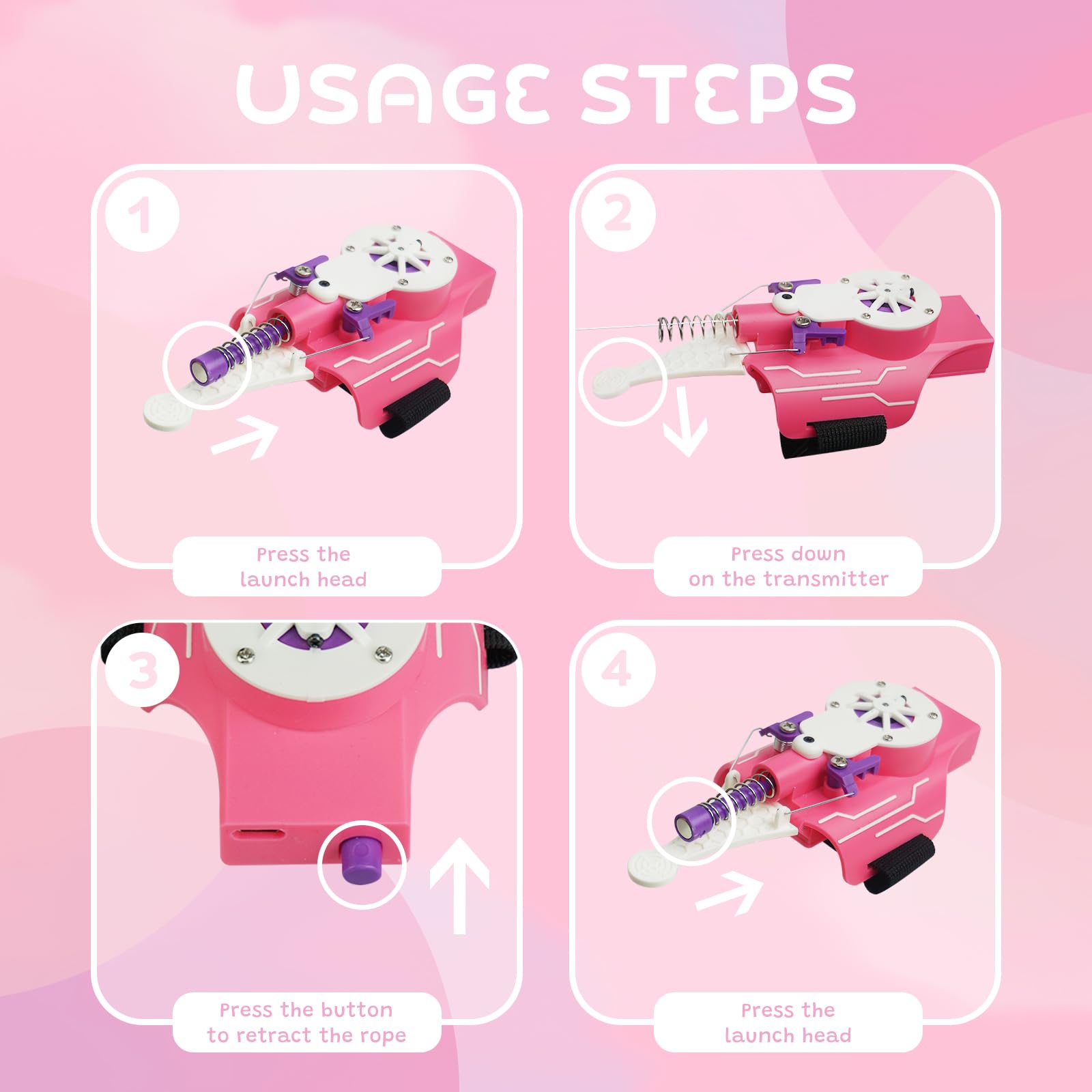 USAGE STEPS

1

Press the launch head

2

Press down on the transmitter

3

Press the button to retract the rope

4

Press the launch head