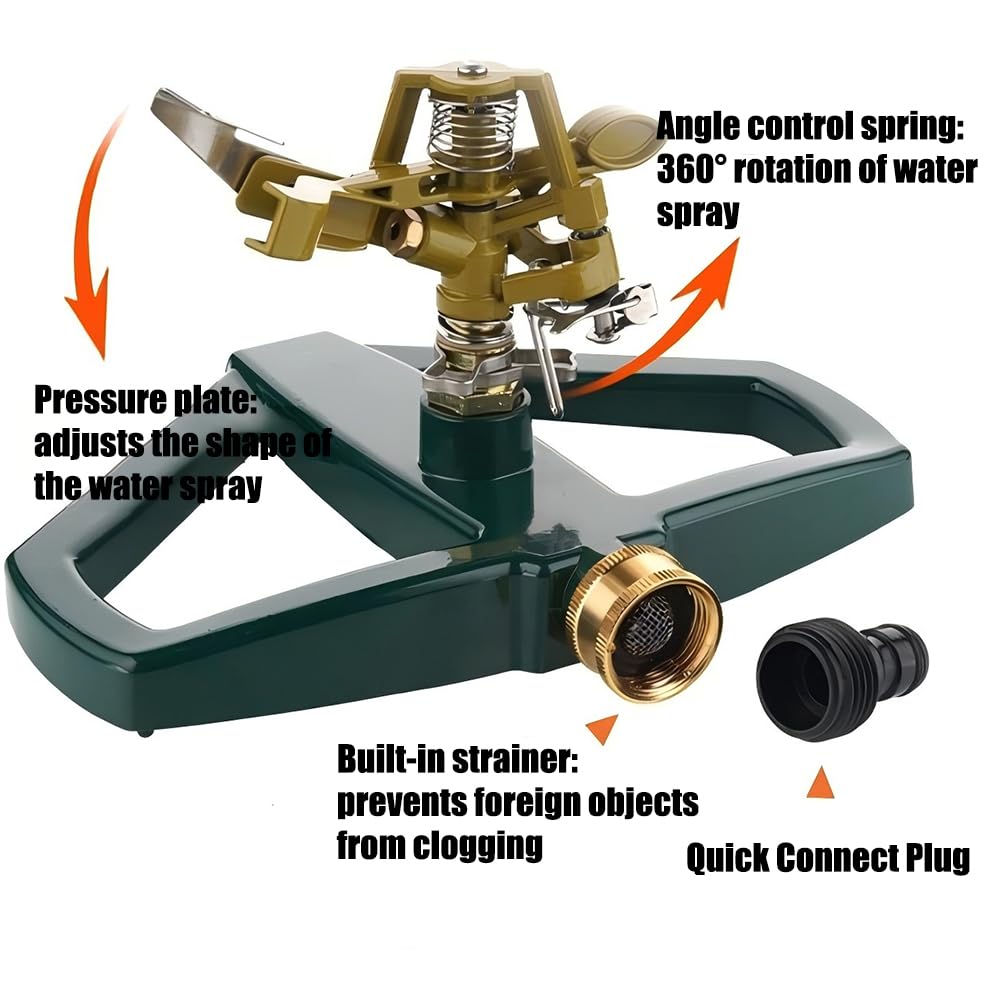 Angle control spring: 360° rotation of water spray

Pressure plate: adjusts the shape of the water spray

Built-in strainer: prevents foreign objects from clogging

Quick Connect Plug