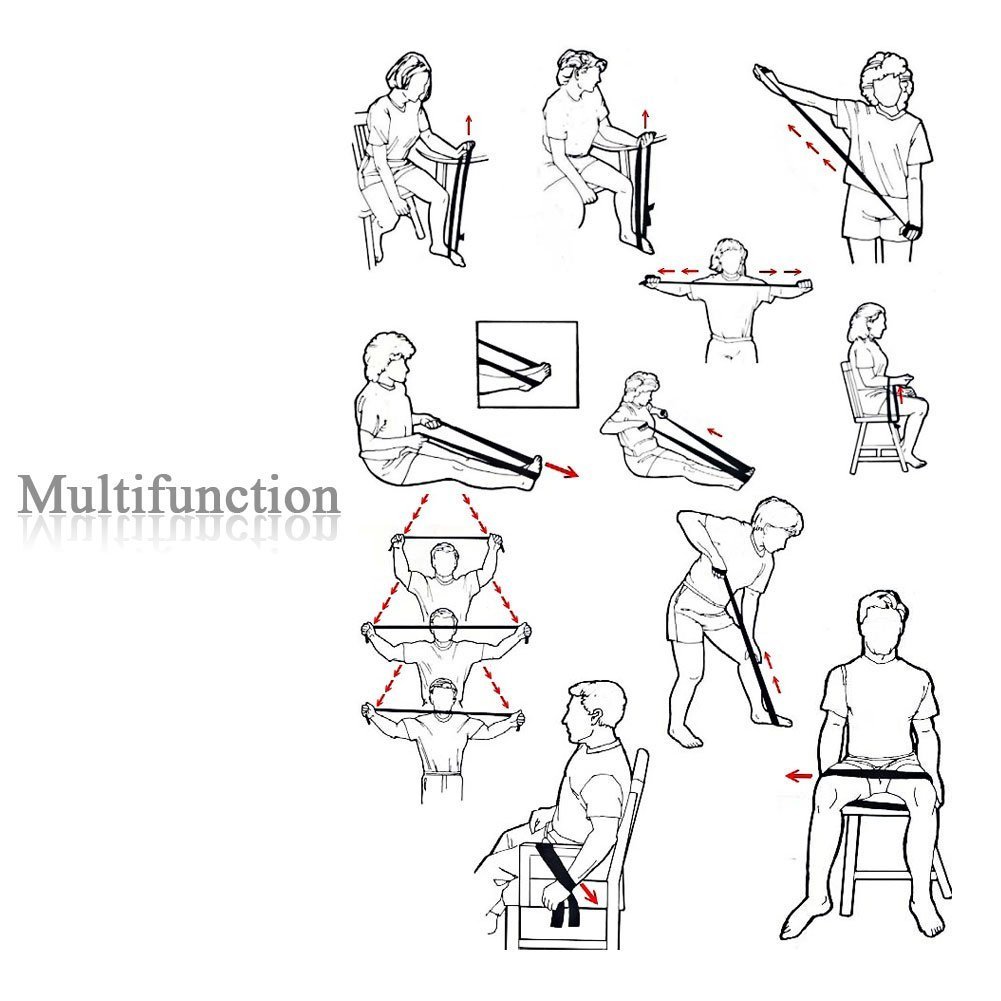 Multifunction