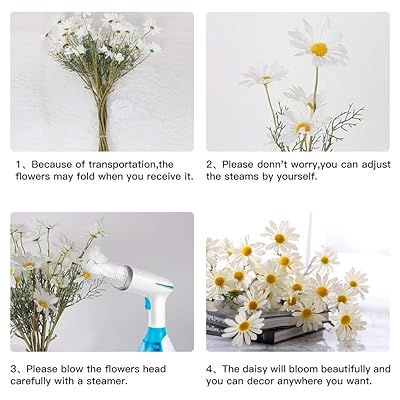 1、Because of transportation,the flowers may fold when you receive it.

2、Please donn't worry,you can adjust the steams by yourself.

3、Please blow the flowers head carefully with a steamer.

4、The daisy will bloom beautifully and you can decor anywhere you want.