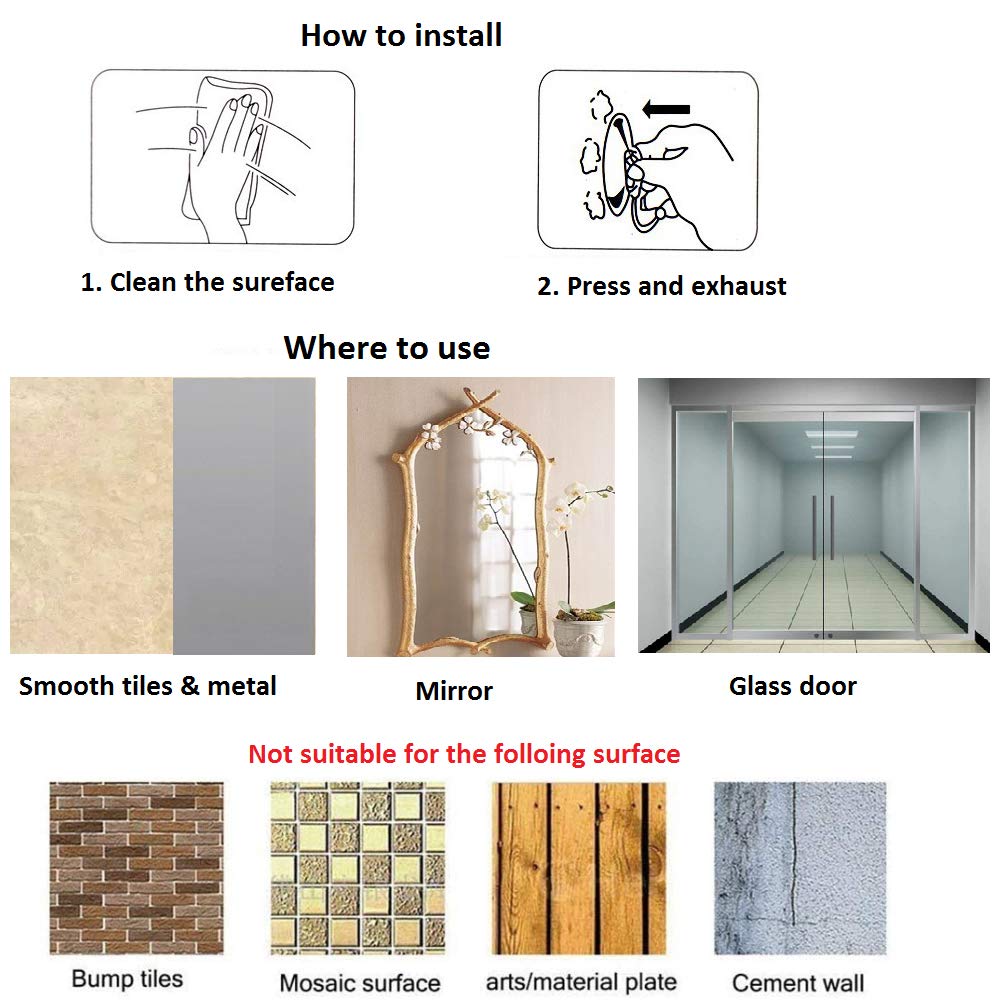 How to install

1. Clean the sureface

2. Press and exhaust

Where to use

Smooth tiles & metal

Mirror

Glass door

Not suitable for the folloing surface

Bump tiles

Mosaic surface

arts/material plate

Cement wall