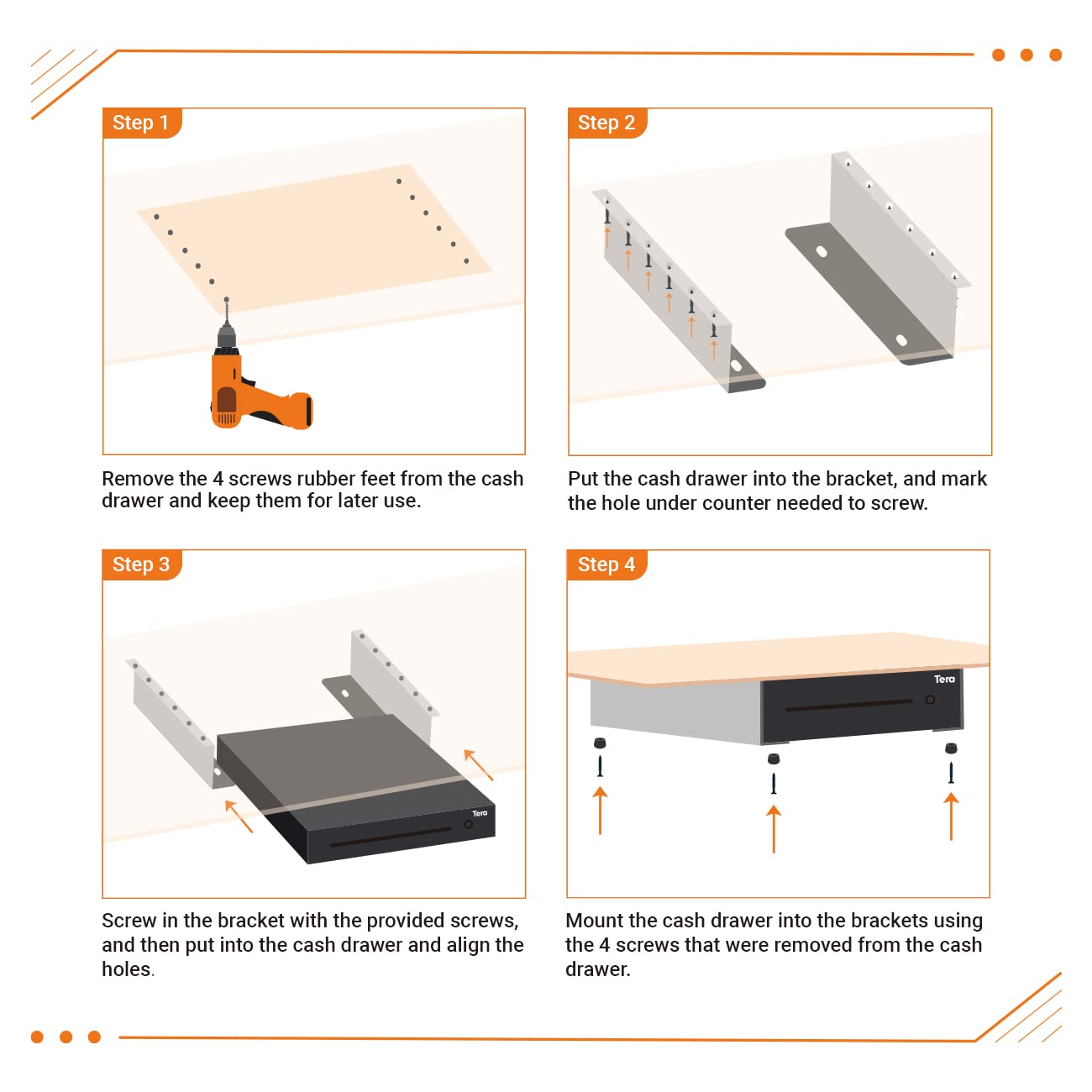 Step 1

Remove the 4 screws rubber feet from the cash drawer and keep them for later use.

Step 2

Put the cash drawer into the bracket, and mark the hole under counter needed to screw.

Step 3

Tera

Screw in the bracket with the provided screws, and then put into the cash drawer and align the holes.

Step 4

Tera

Mount the cash drawer into the brackets using the 4 screws that were removed from the cash drawer.