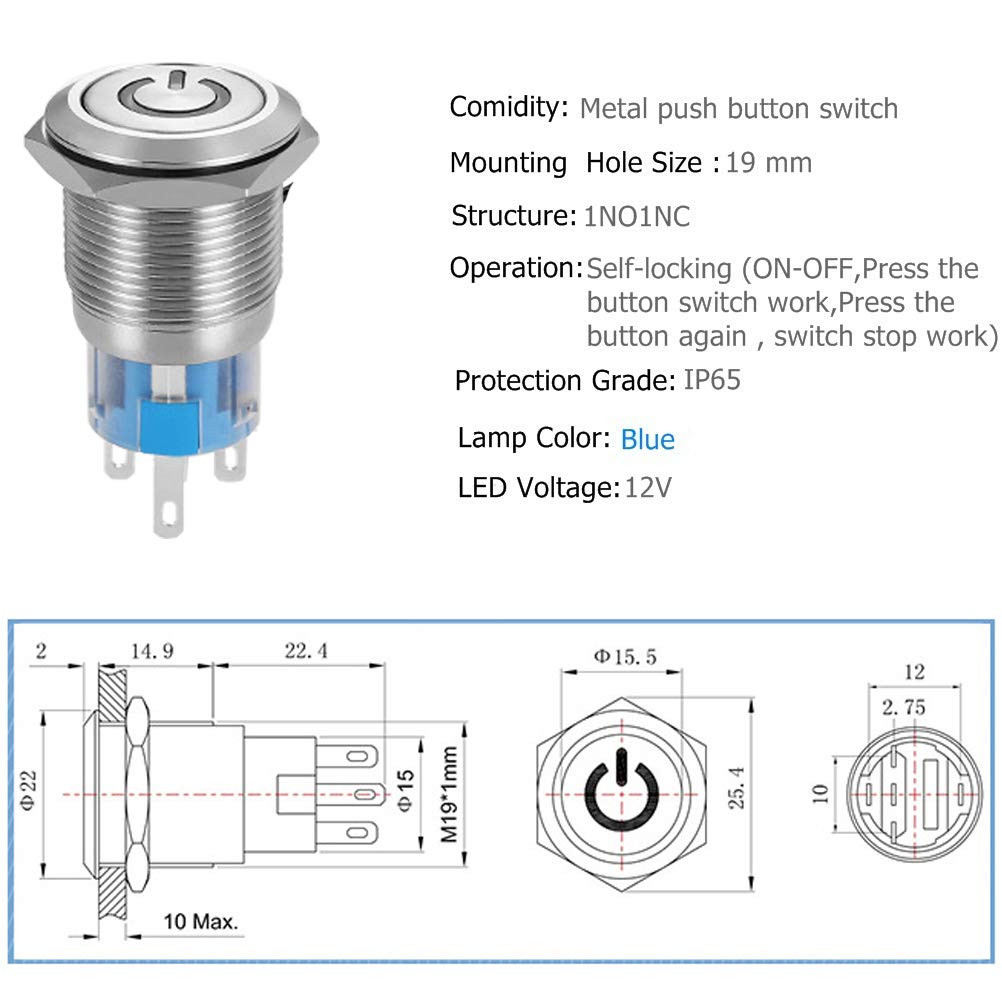 Comidity: Metal push button switch

Mounting Hole Size : 19 mm

Structure: 1NO1NC

Operation: Self-locking (ON-OFF,Press the button switch work,Press the button again , switch stop work)

Protection Grade: IP65

Lamp Color: Blue

LED Voltage: 12V

2

14.9

22.4

Φ22

Φ15

M19*1mm

10 Max.

Φ15.5

25.4

12

2.75

10