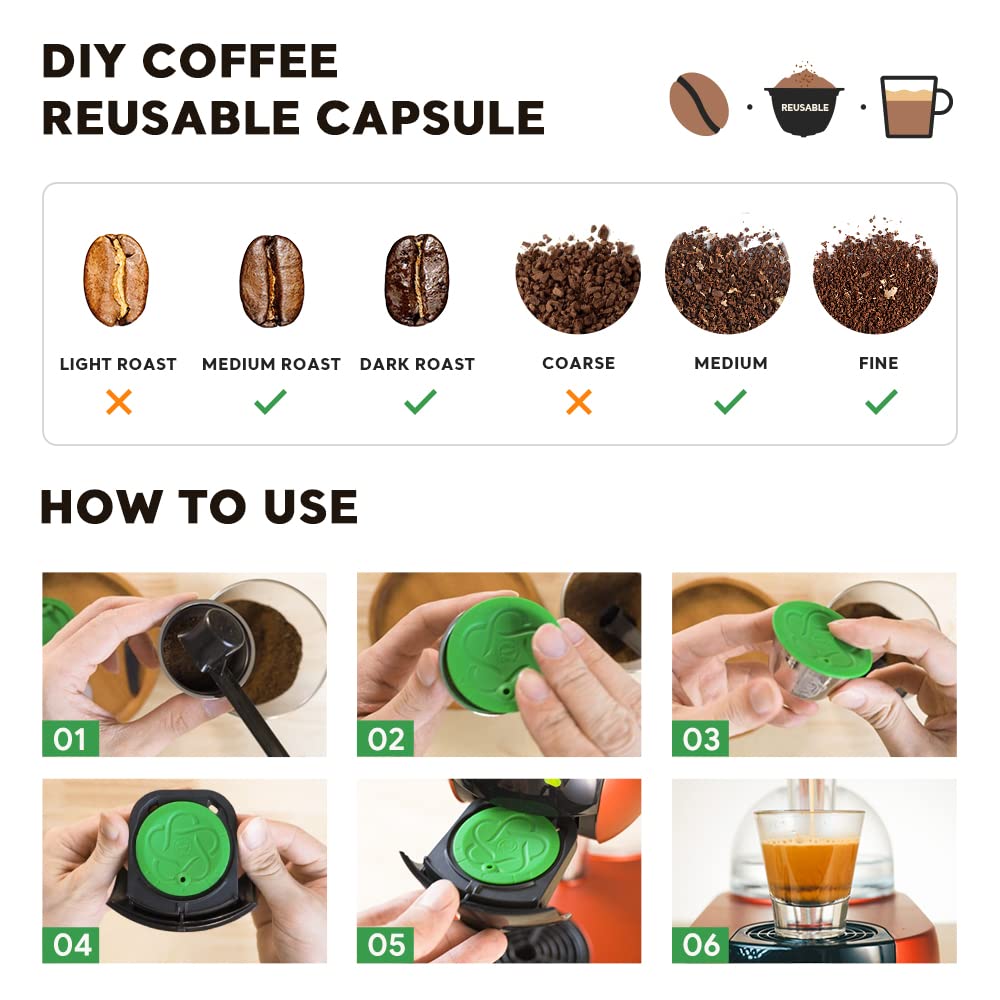 DIY COFFEE
REUSABLE CAPSULE

REUSABLE

LIGHT ROAST
MEDIUM ROAST
DARK ROAST
COARSE
MEDIUM
FINE

HOW TO USE

01
02
03
04
05
06