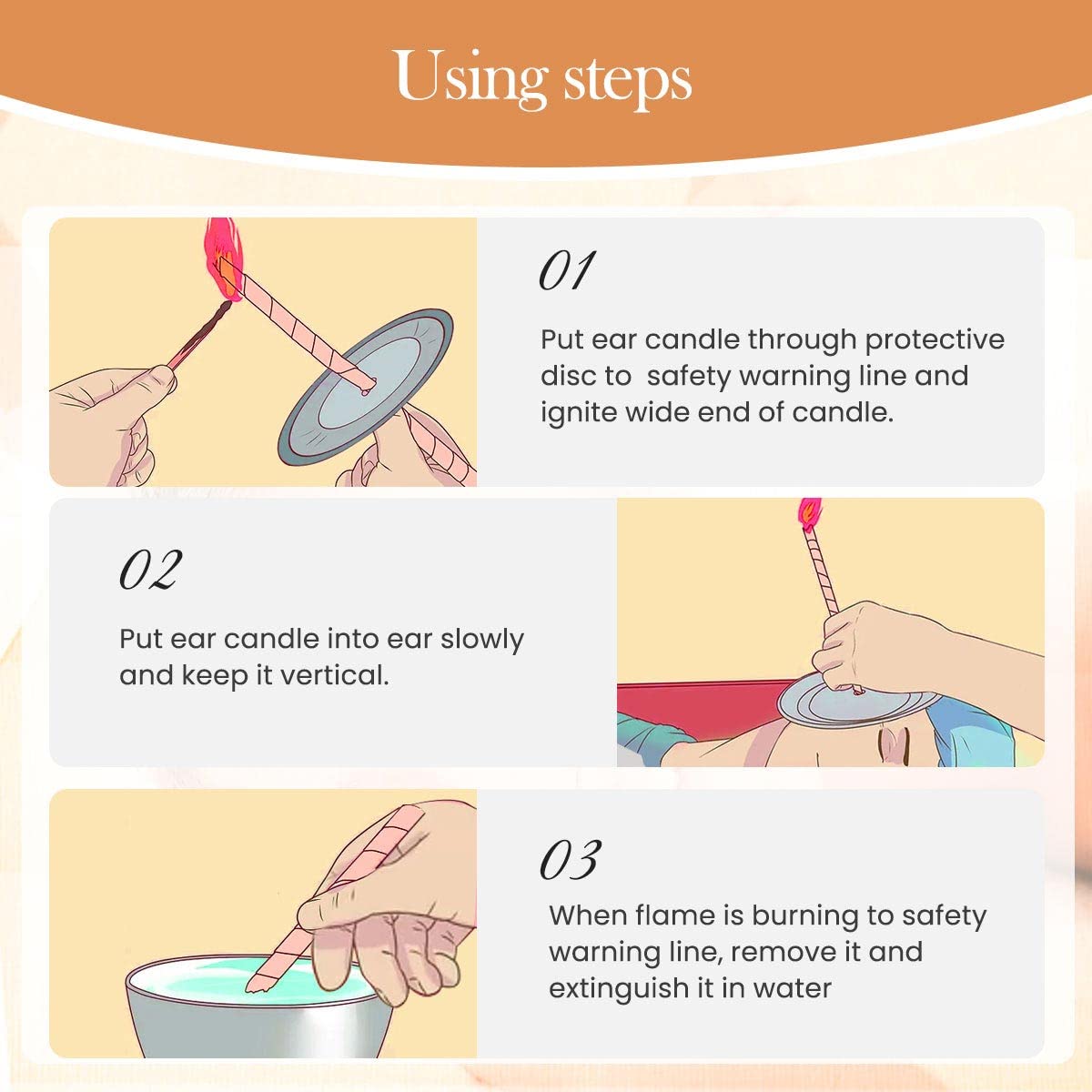 Using steps

01

Put ear candle through protective disc to safety warning line and ignite wide end of candle.

02

Put ear candle into ear slowly and keep it vertical.

03

When flame is burning to safety warning line, remove it and extinguish it in water