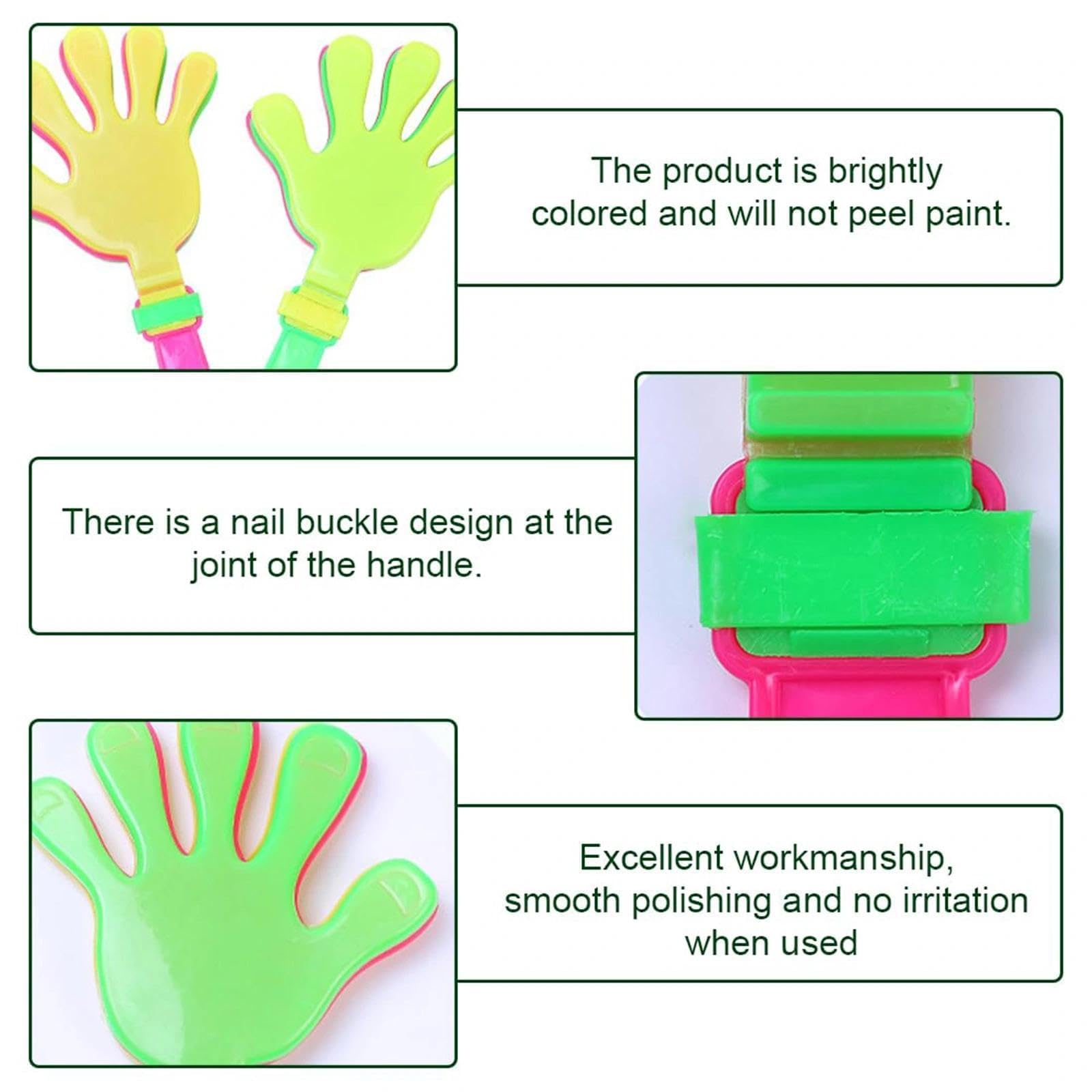 The product is brightly colored and will not peel paint.

There is a nail buckle design at the joint of the handle.

Excellent workmanship, smooth polishing and no irritation when used