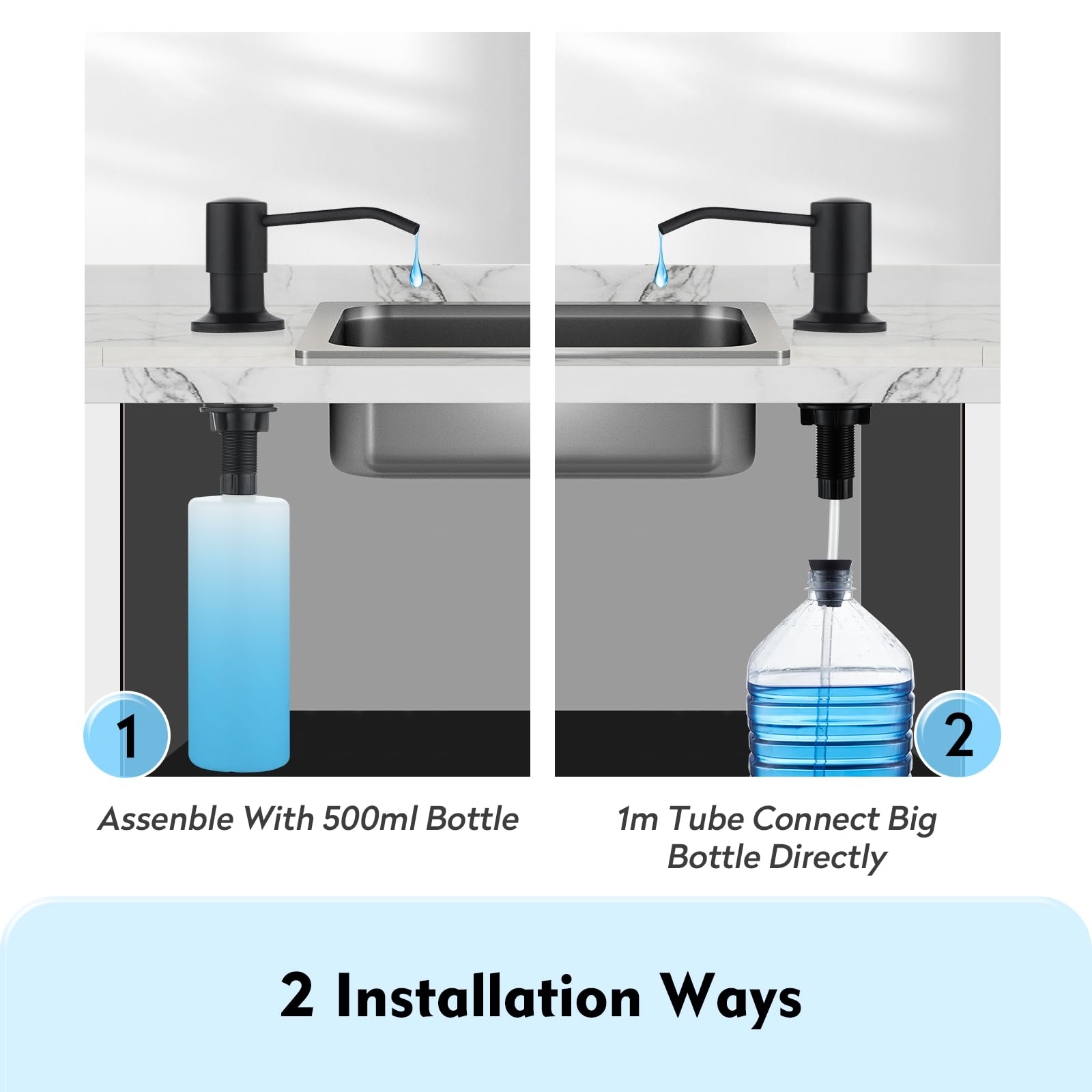 1

Assenble With 500ml Bottle

2

1m Tube Connect Big Bottle Directly

2 Installation Ways