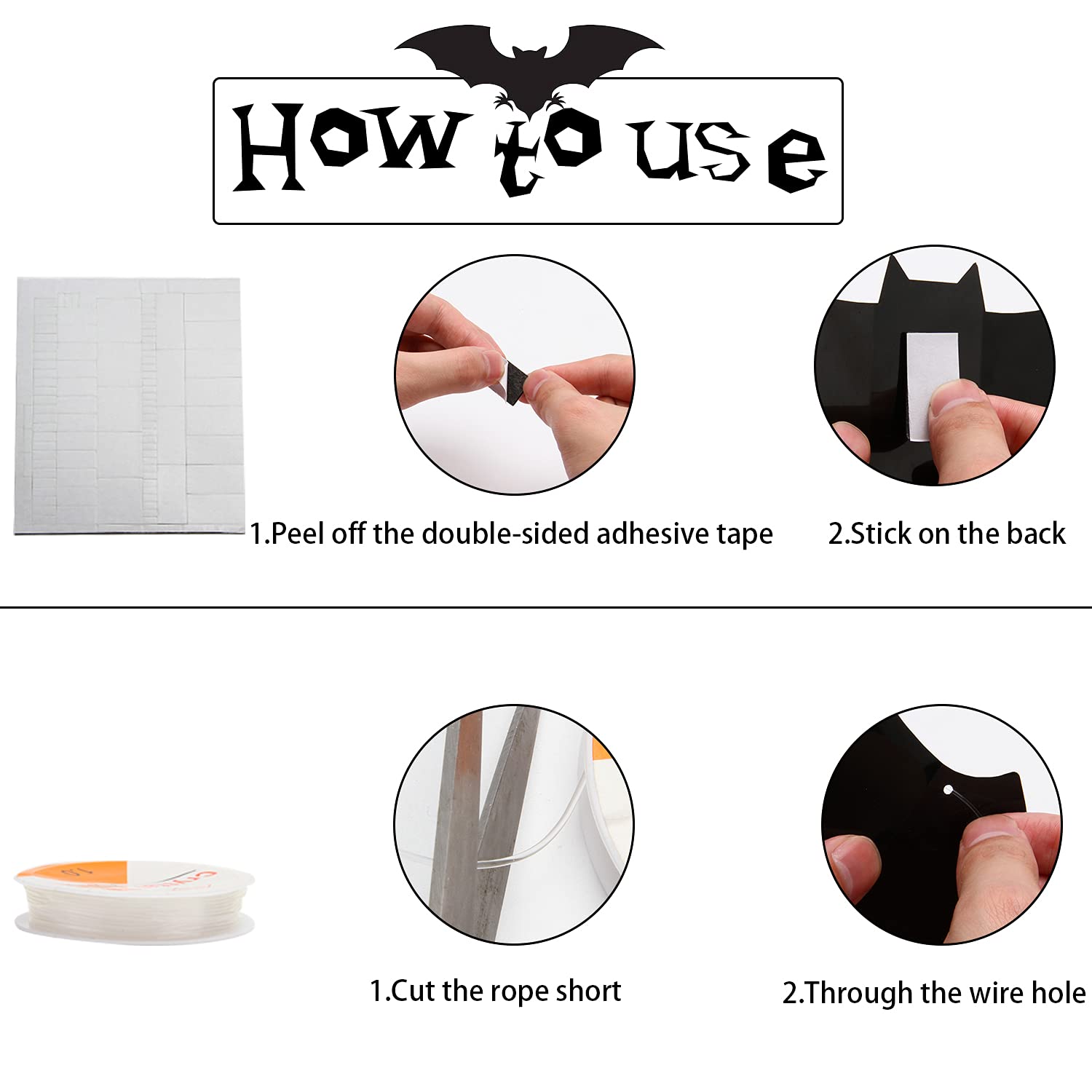 How to use

1.Peel off the double-sided adhesive tape

2.Stick on the back

1.Cut the rope short

2.Through the wire hole