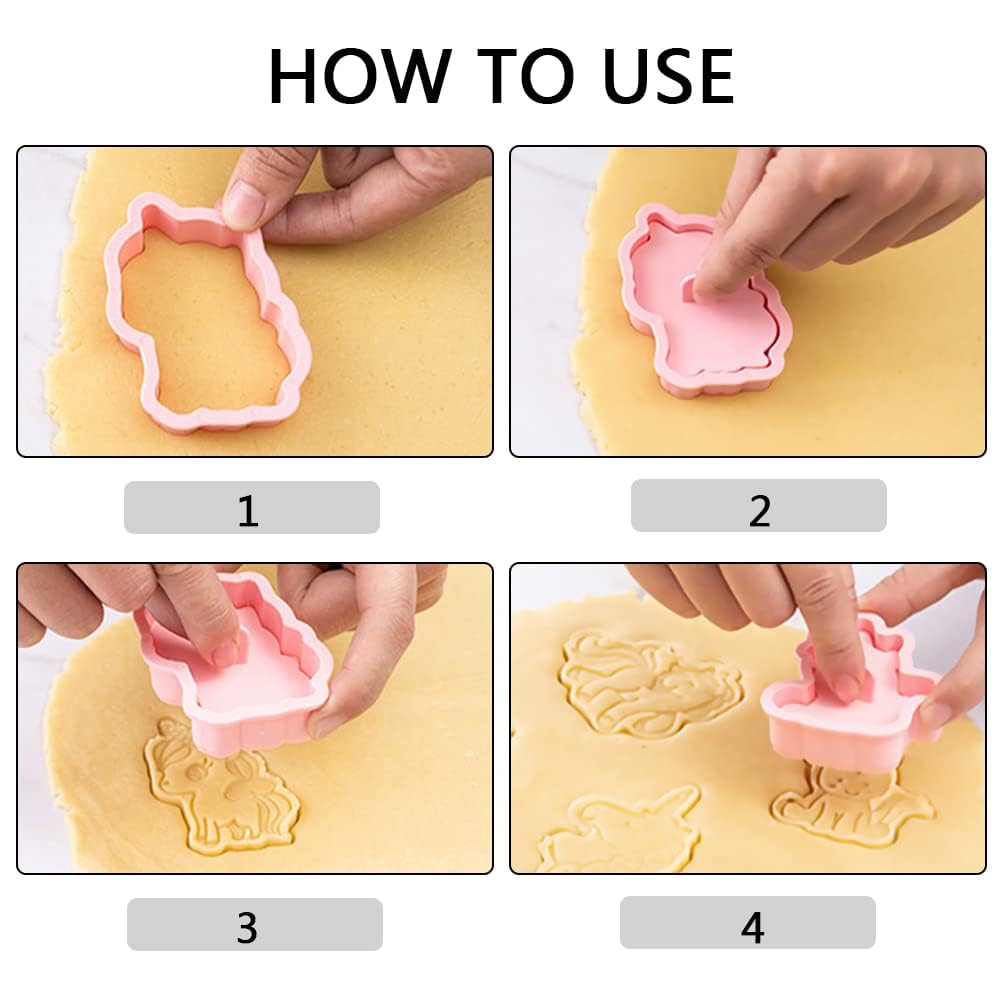 HOW TO USE

1

2

3

4