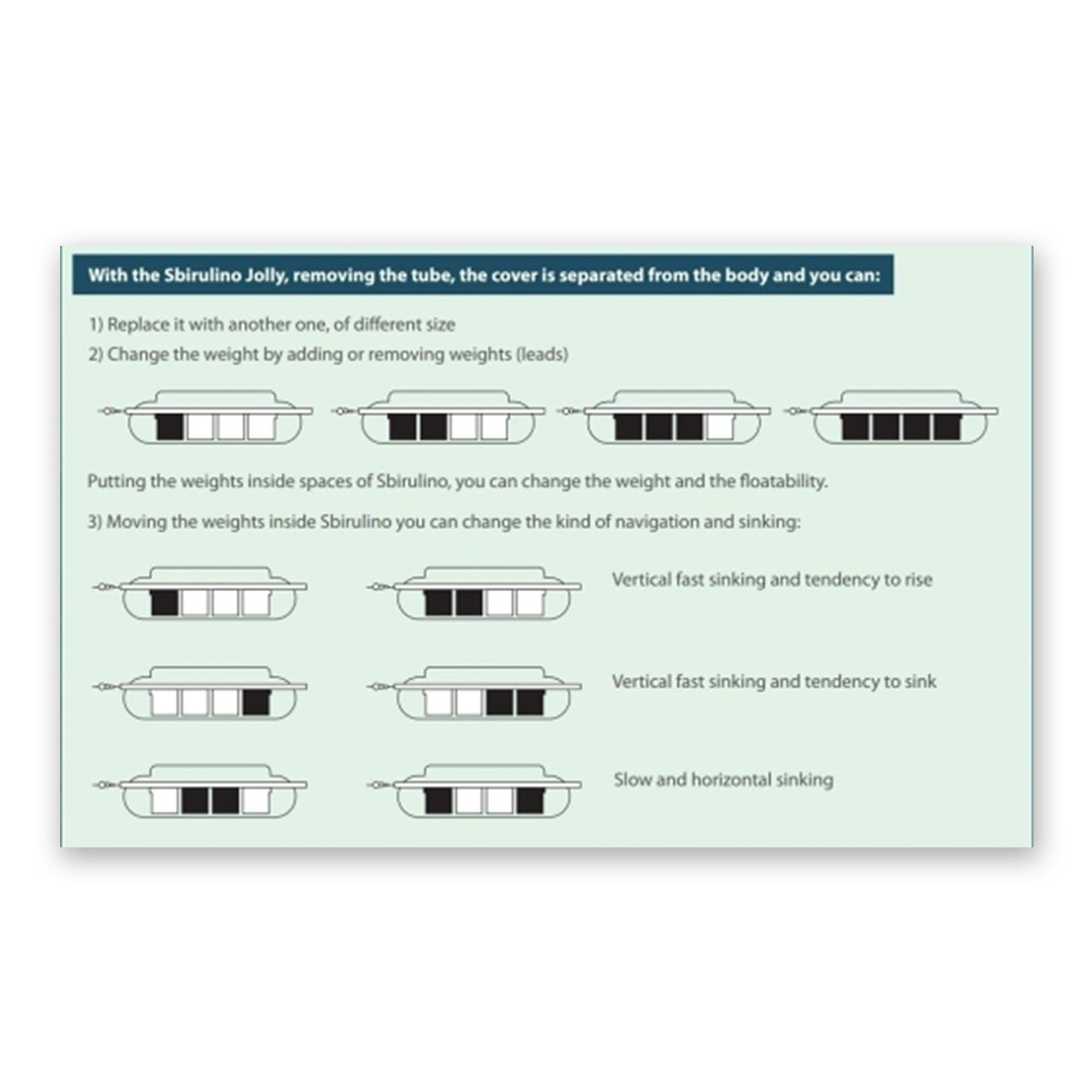 With the Sbirulino Jolly, removing the tube, the cover is separated from the body and you can:

1) Replace it with another one, of different size
2) Change the weight by adding or removing weights (leads)

Putting the weights inside spaces of Sbirulino, you can change the weight and the floatability.

3) Moving the weights inside Sbirulino you can change the kind of navigation and sinking:

Vertical fast sinking and tendency to rise

Vertical fast sinking and tendency to sink

Slow and horizontal sinking