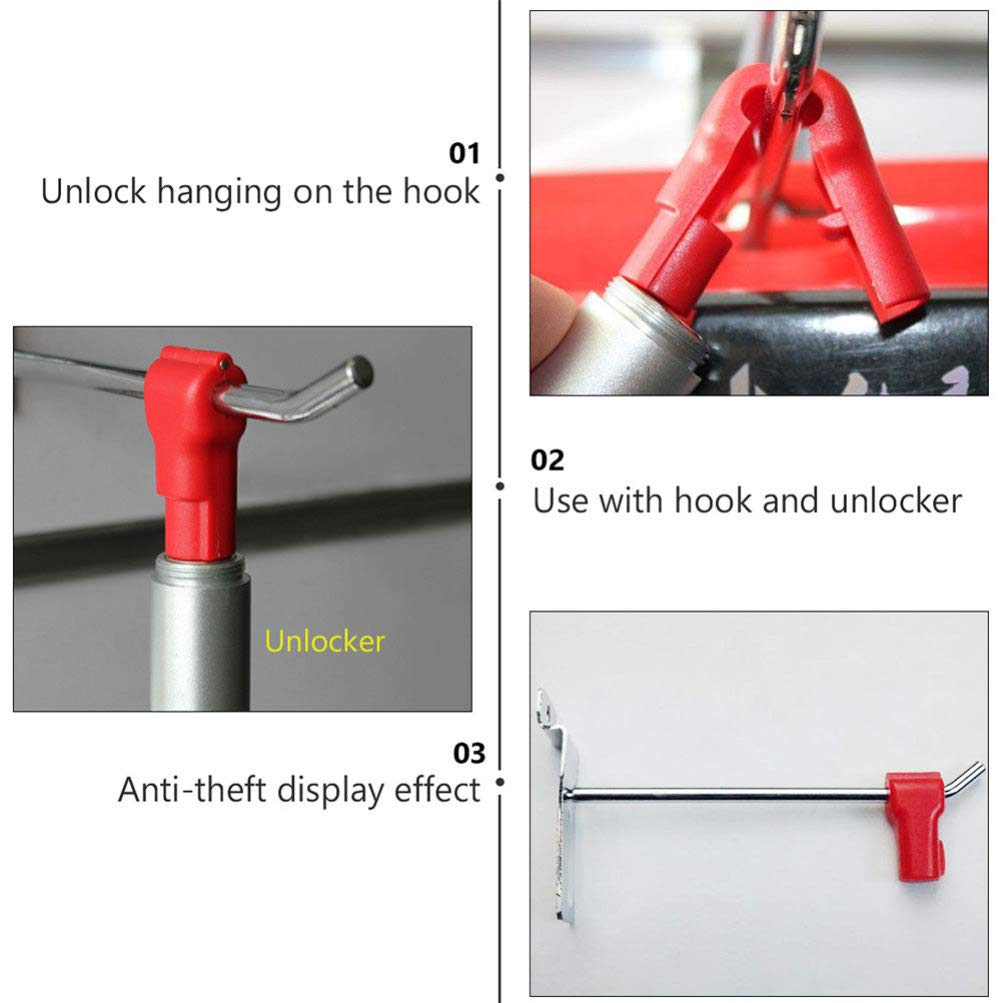 01
Unlock hanging on the hook

Unlocker

02
Use with hook and unlocker

03
Anti-theft display effect