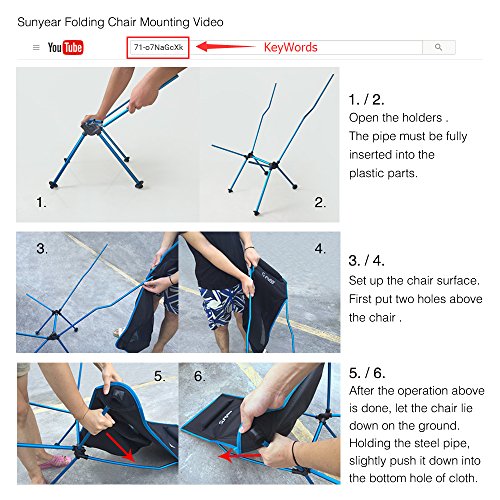 Sunyear Folding Chair Mounting Video

YouTube 71-o7NaGcXk KeyWords

1.

2.

1. / 2.
Open the holders .
The pipe must be fully inserted into the plastic parts.

3.

4.

3. / 4.
Set up the chair surface.
First put two holes above the chair .

5.

6.

5. / 6.
After the operation above is done, let the chair lie down on the ground.
Holding the steel pipe, slightly push it down into the bottom hole of cloth.