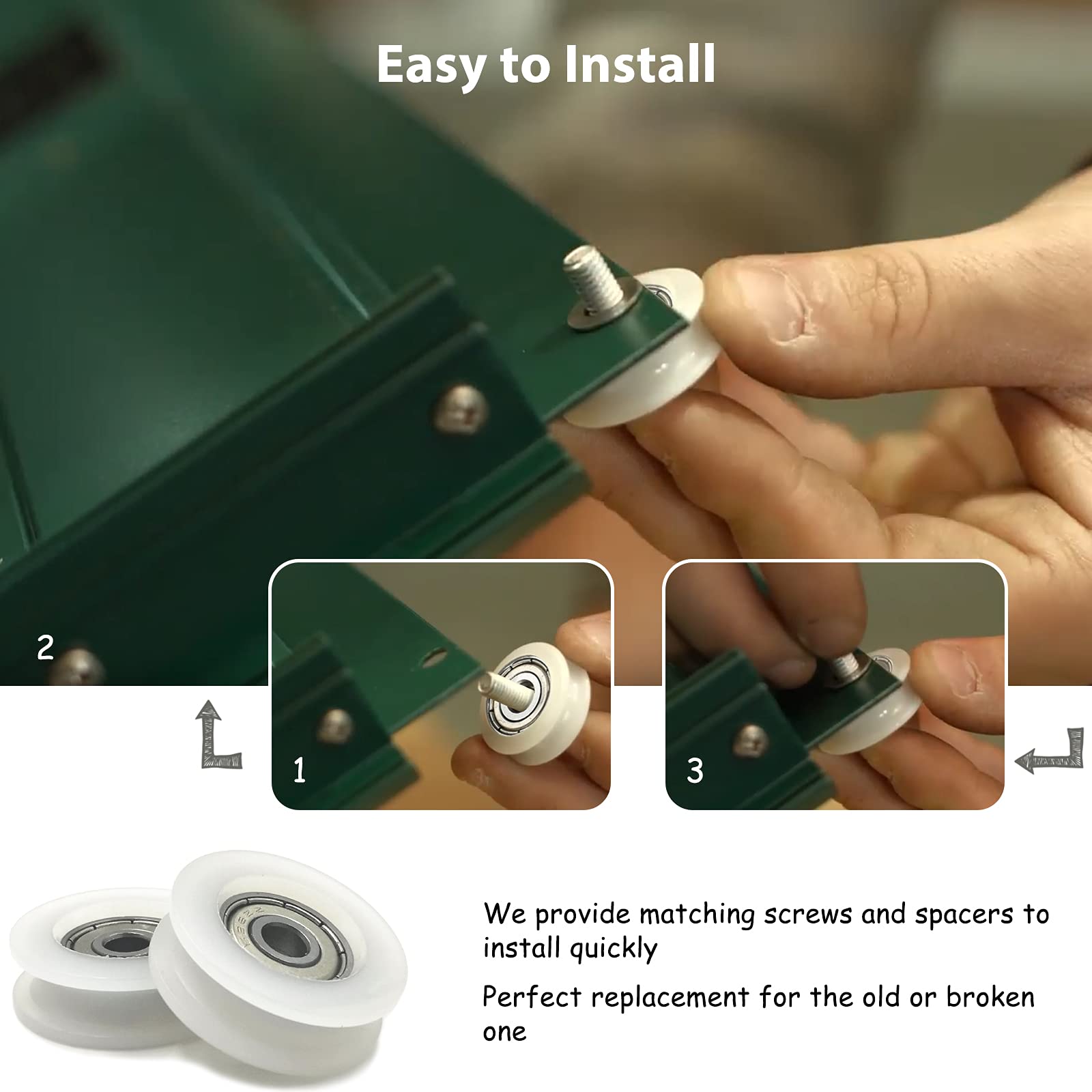 Easy to Install

2

1

3

We provide matching screws and spacers to install quickly

Perfect replacement for the old or broken one