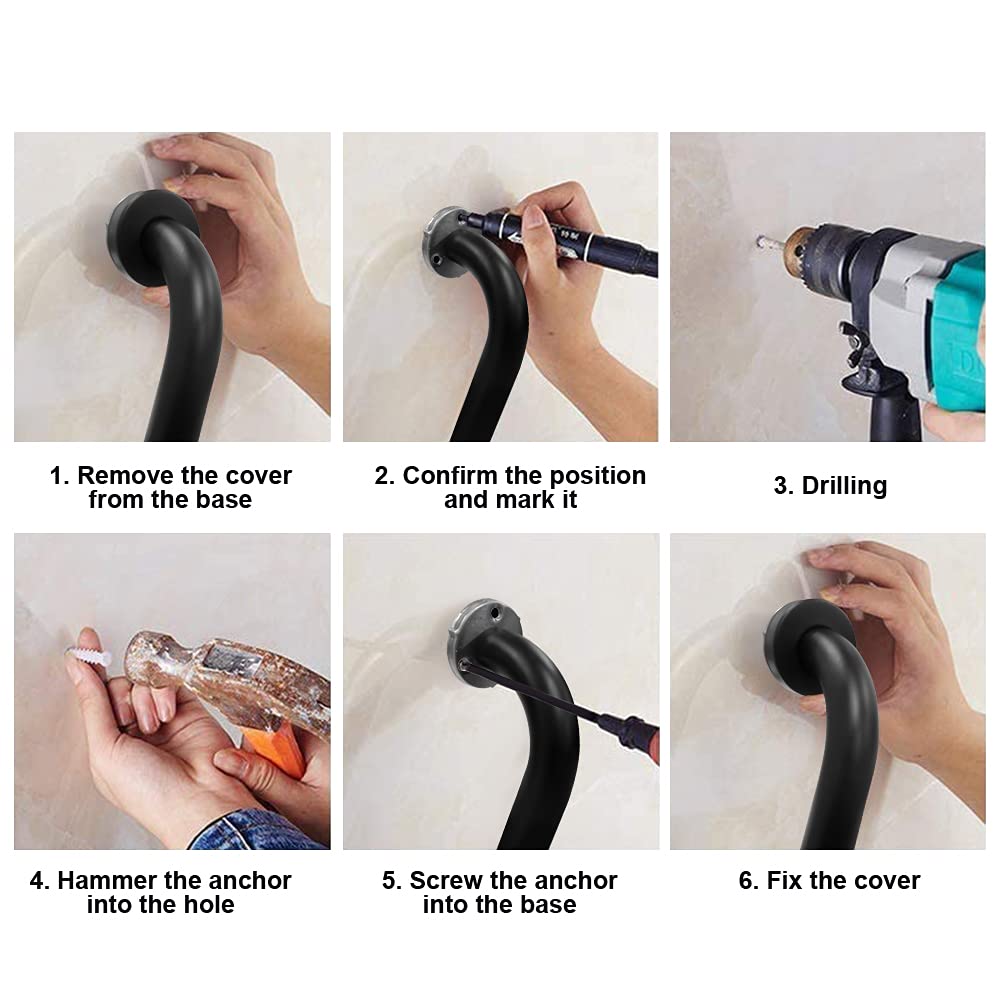 1. Remove the cover from the base

2. Confirm the position and mark it

3. Drilling

4. Hammer the anchor into the hole

5. Screw the anchor into the base

6. Fix the cover