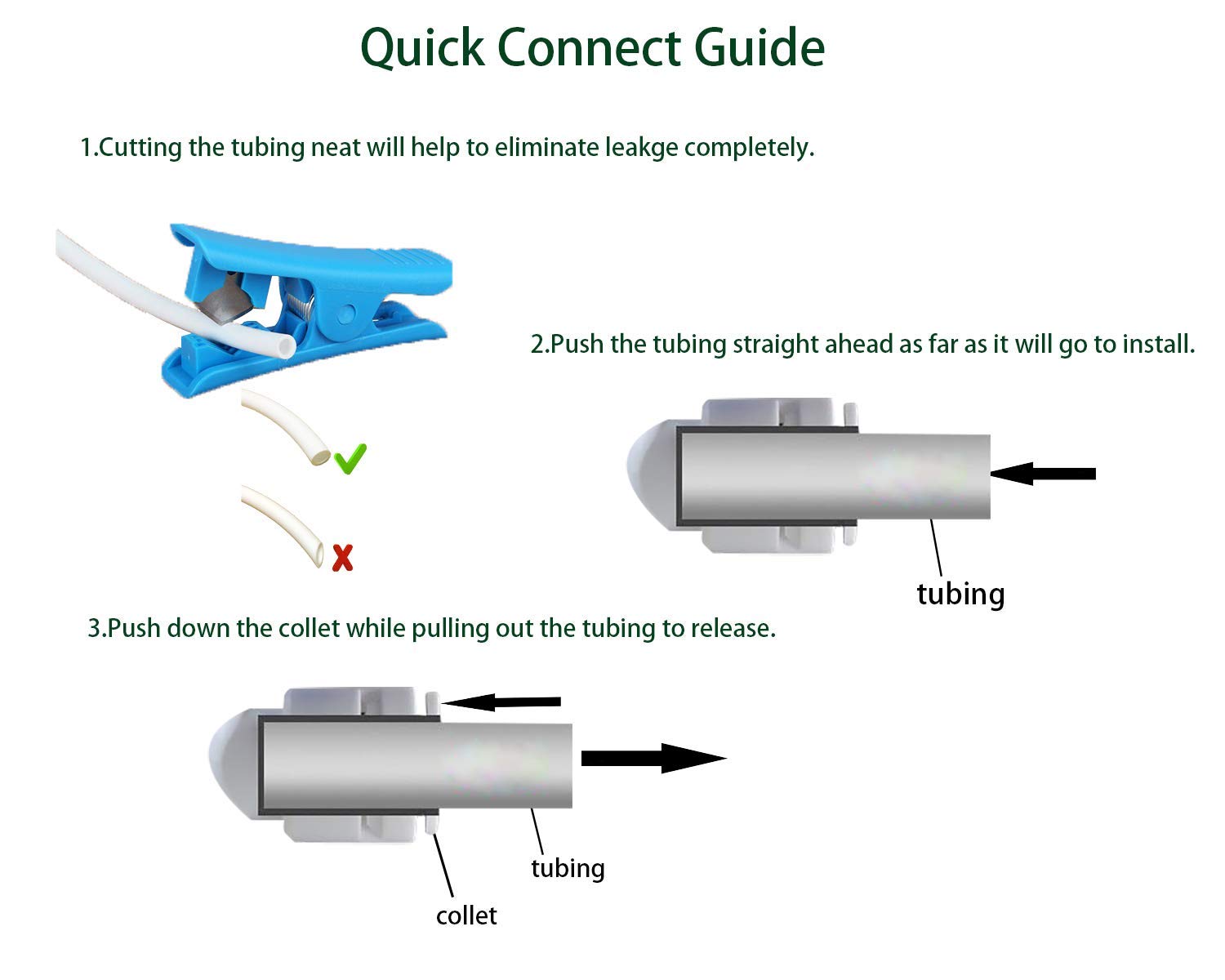 Quick Connect Guide

1.Cutting the tubing neat will help to eliminate leakge completely.

2.Push the tubing straight ahead as far as it will go to install.

tubing

3.Push down the collet while pulling out the tubing to release.

tubing

collet