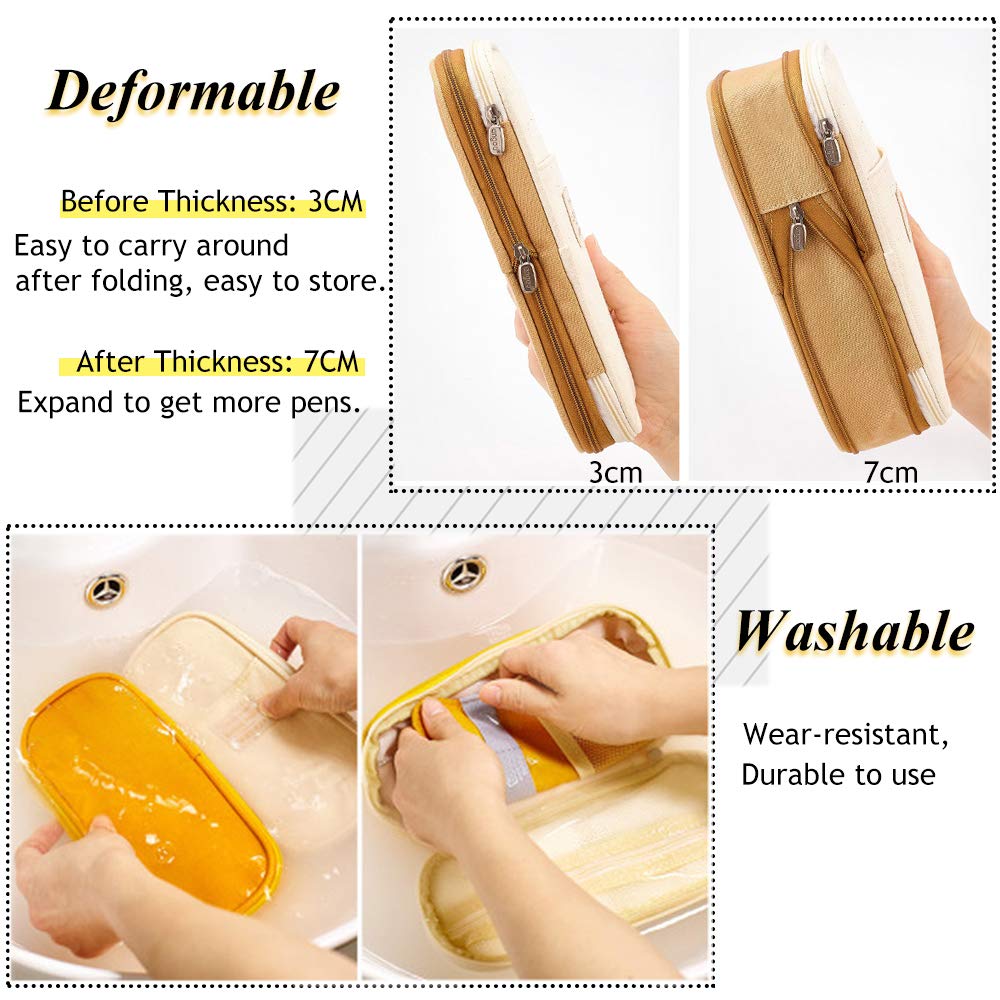 Deformable

Before Thickness: 3CM
Easy to carry around after folding, easy to store.

After Thickness: 7CM
Expand to get more pens.

3cm

7cm

Washable

Wear-resistant, Durable to use