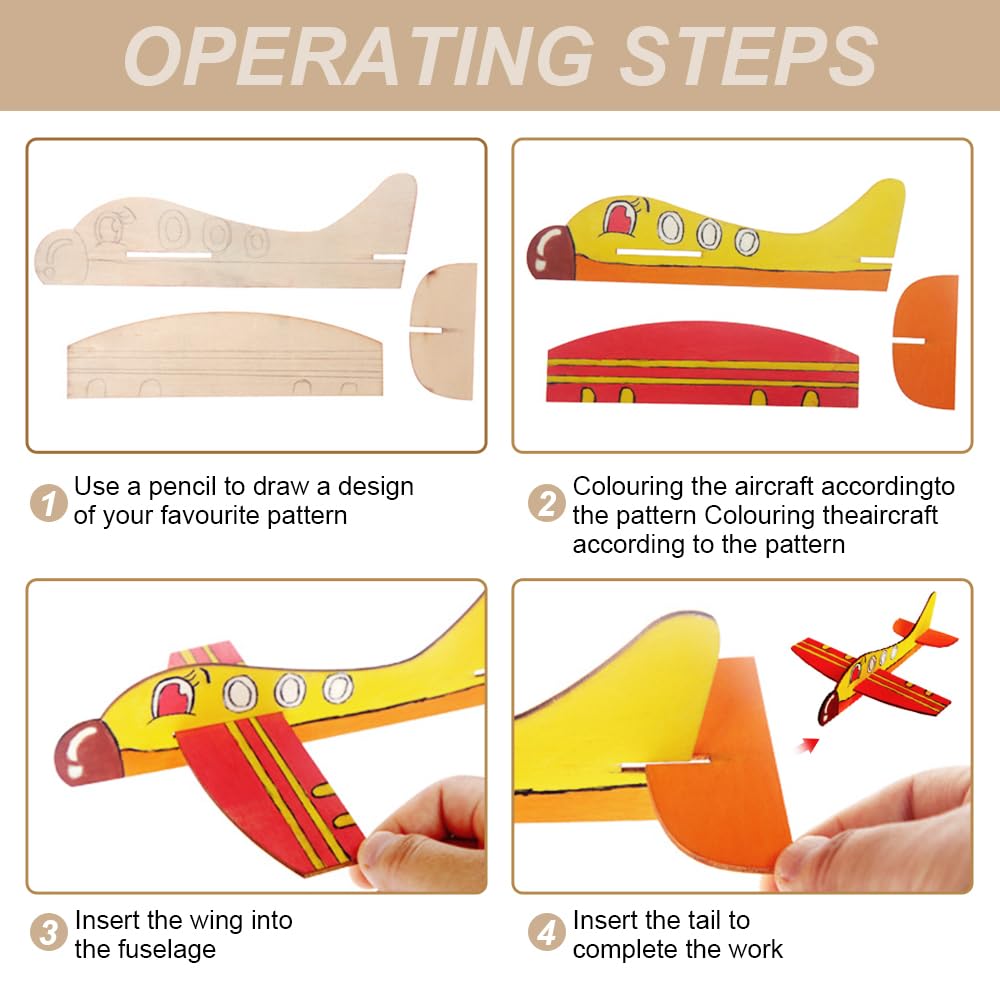 OPERATING STEPS

1 Use a pencil to draw a design of your favourite pattern

2 Colouring the aircraft accordingto the pattern Colouring theaircraft according to the pattern

3 Insert the wing into the fuselage

4 Insert the tail to complete the work