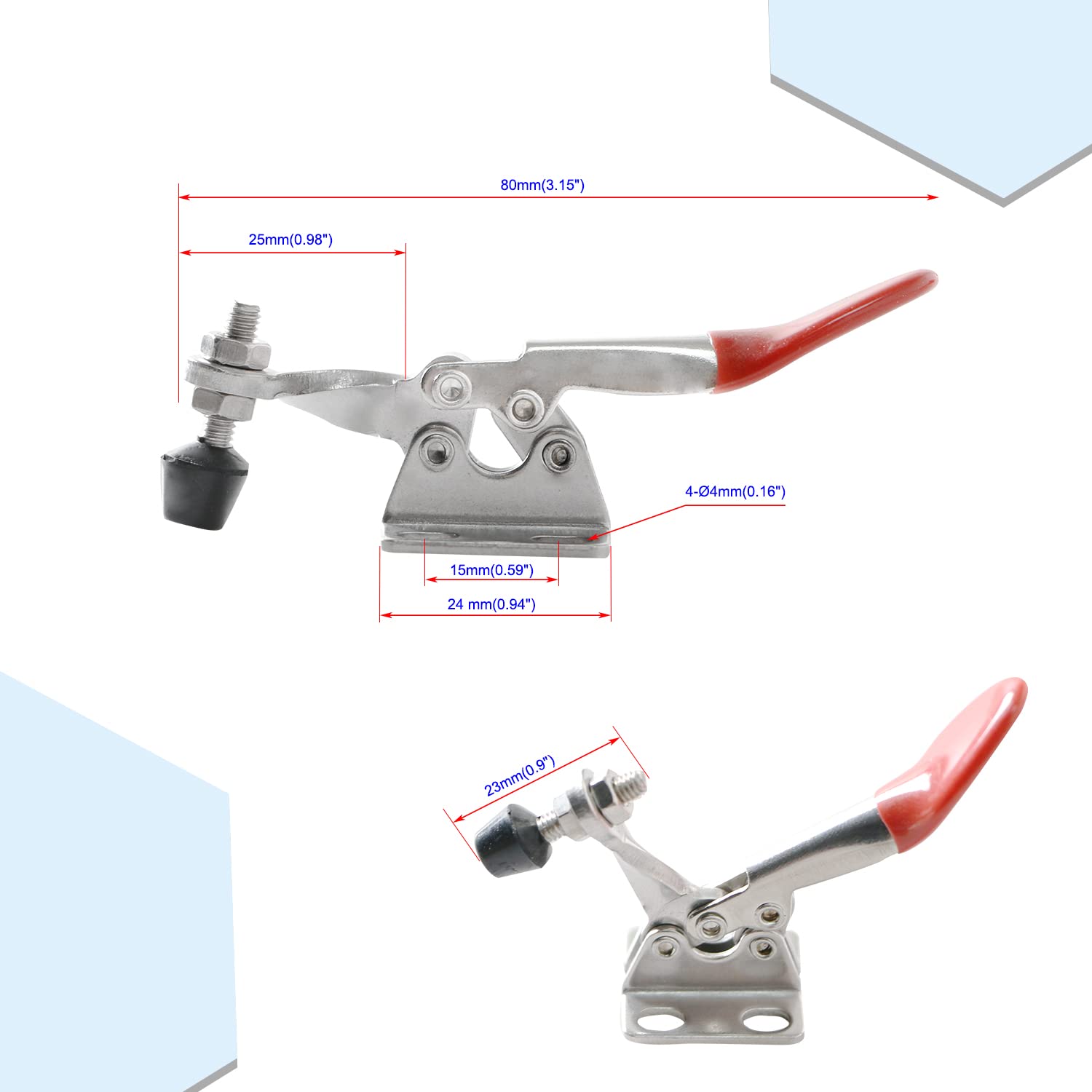 80mm(3.15")

25mm(0.98")

4-Ø4mm(0.16")

15mm(0.59")

24 mm(0.94")

23mm(0.9")