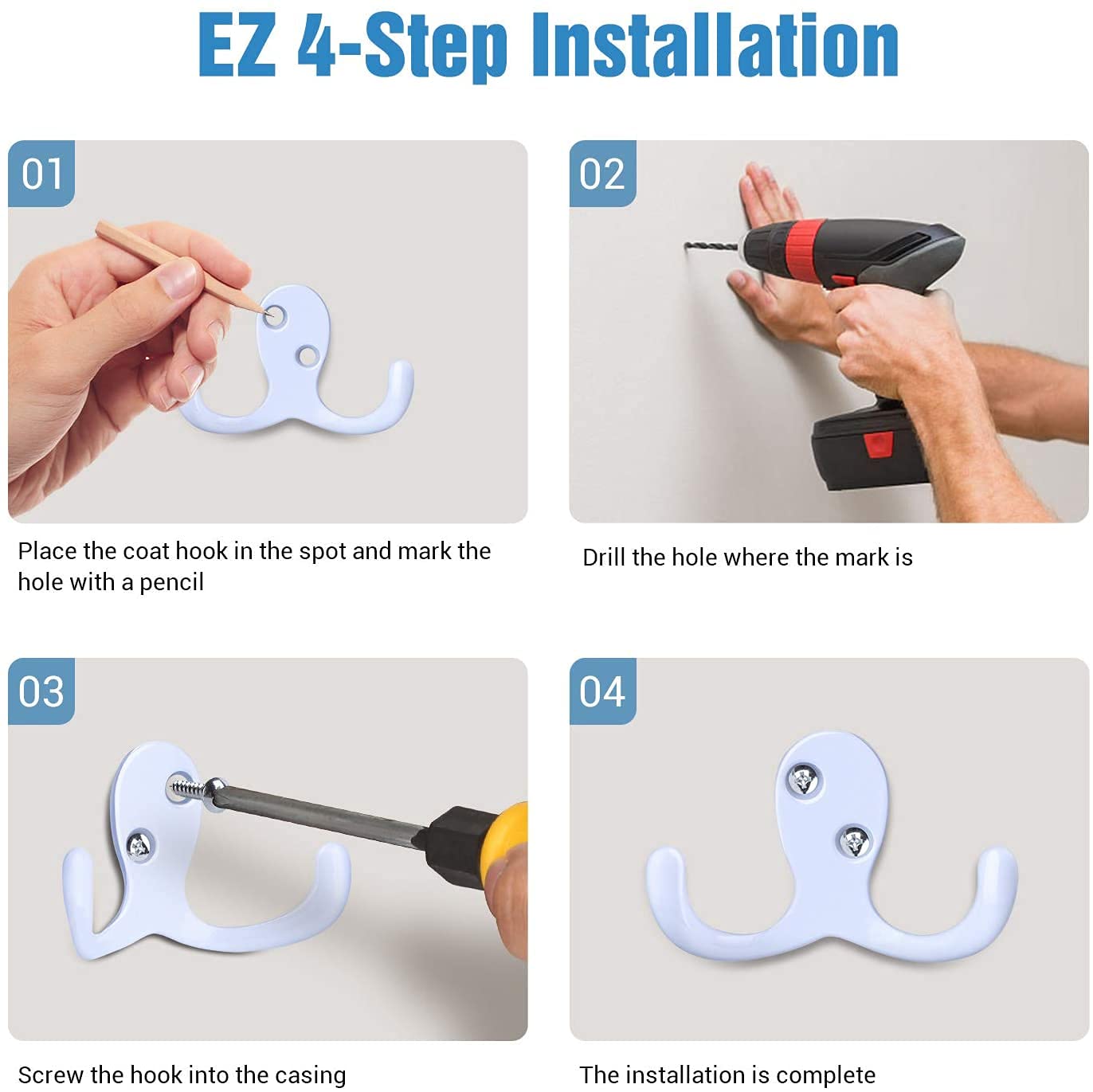 EZ 4-Step Installation

01

Place the coat hook in the spot and mark the hole with a pencil

02

Drill the hole where the mark is

03

Screw the hook into the casing

04

The installation is complete