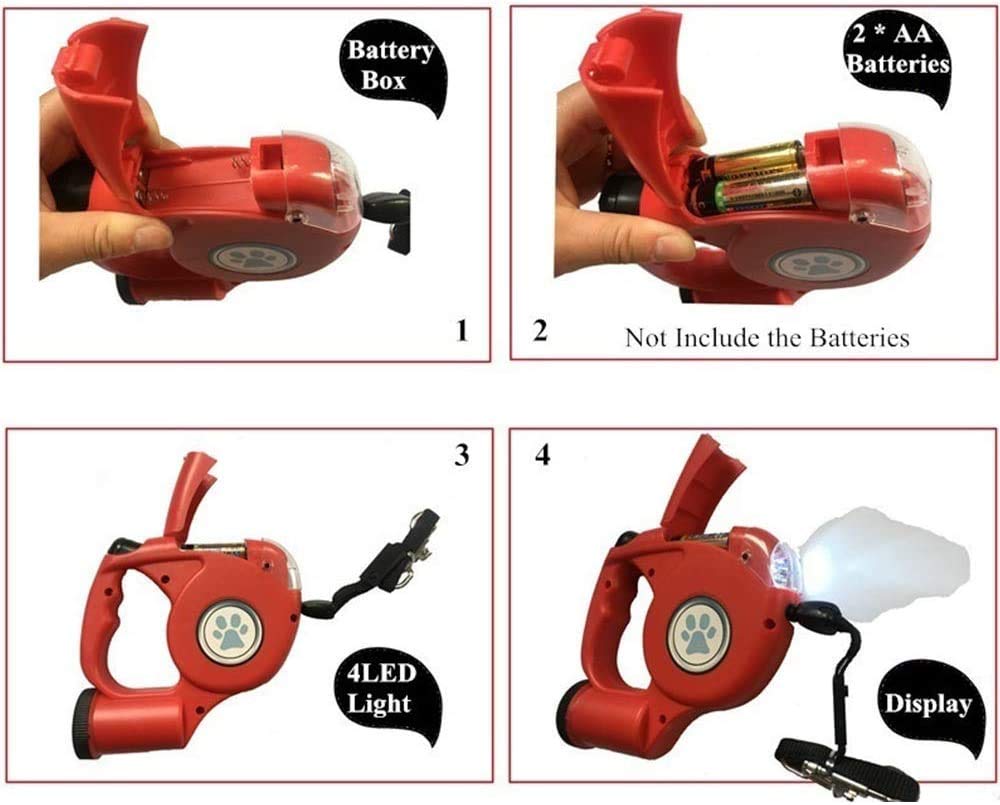 Battery Box

1

2 * AA Batteries

2

Not Include the Batteries

3

4LED Light

4

Display