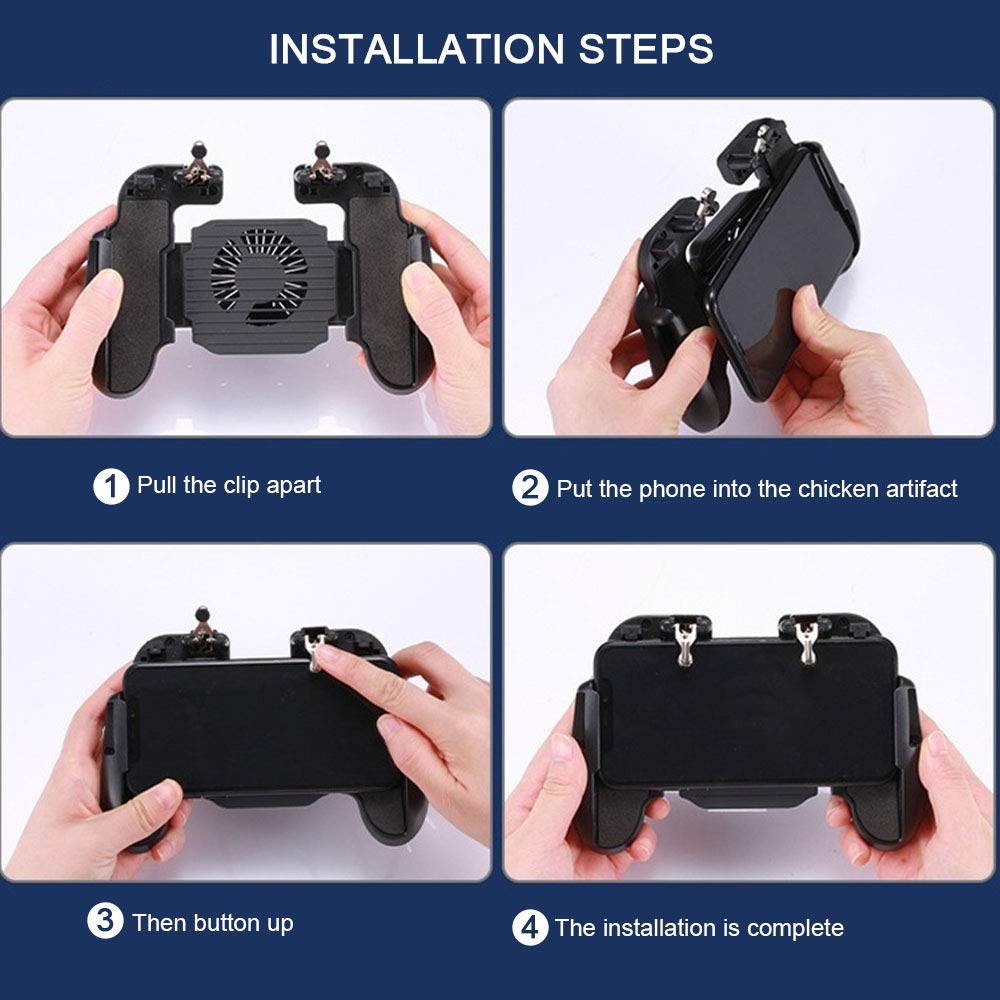 INSTALLATION STEPS

1 Pull the clip apart

2 Put the phone into the chicken artifact

3 Then button up

4 The installation is complete