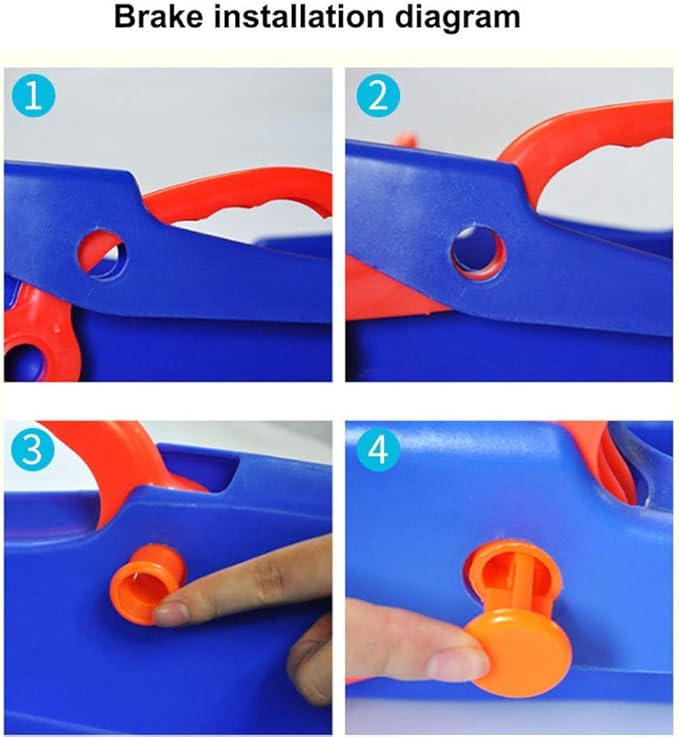 Brake installation diagram

1

2

3

4