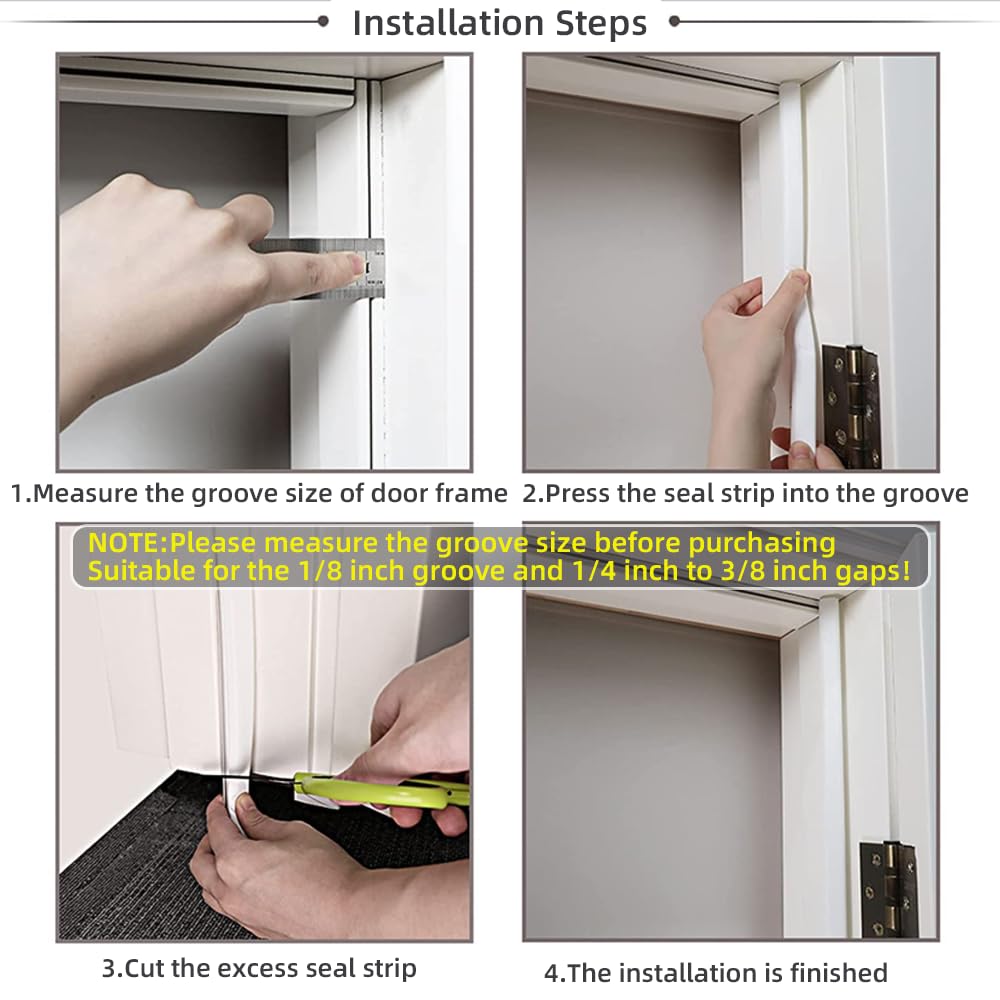 Installation Steps

1.Measure the groove size of door frame

2.Press the seal strip into the groove

NOTE:Please measure the groove size before purchasing
Suitable for the 1/8 inch groove and 1/4 inch to 3/8 inch gaps!

3.Cut the excess seal strip

4.The installation is finished