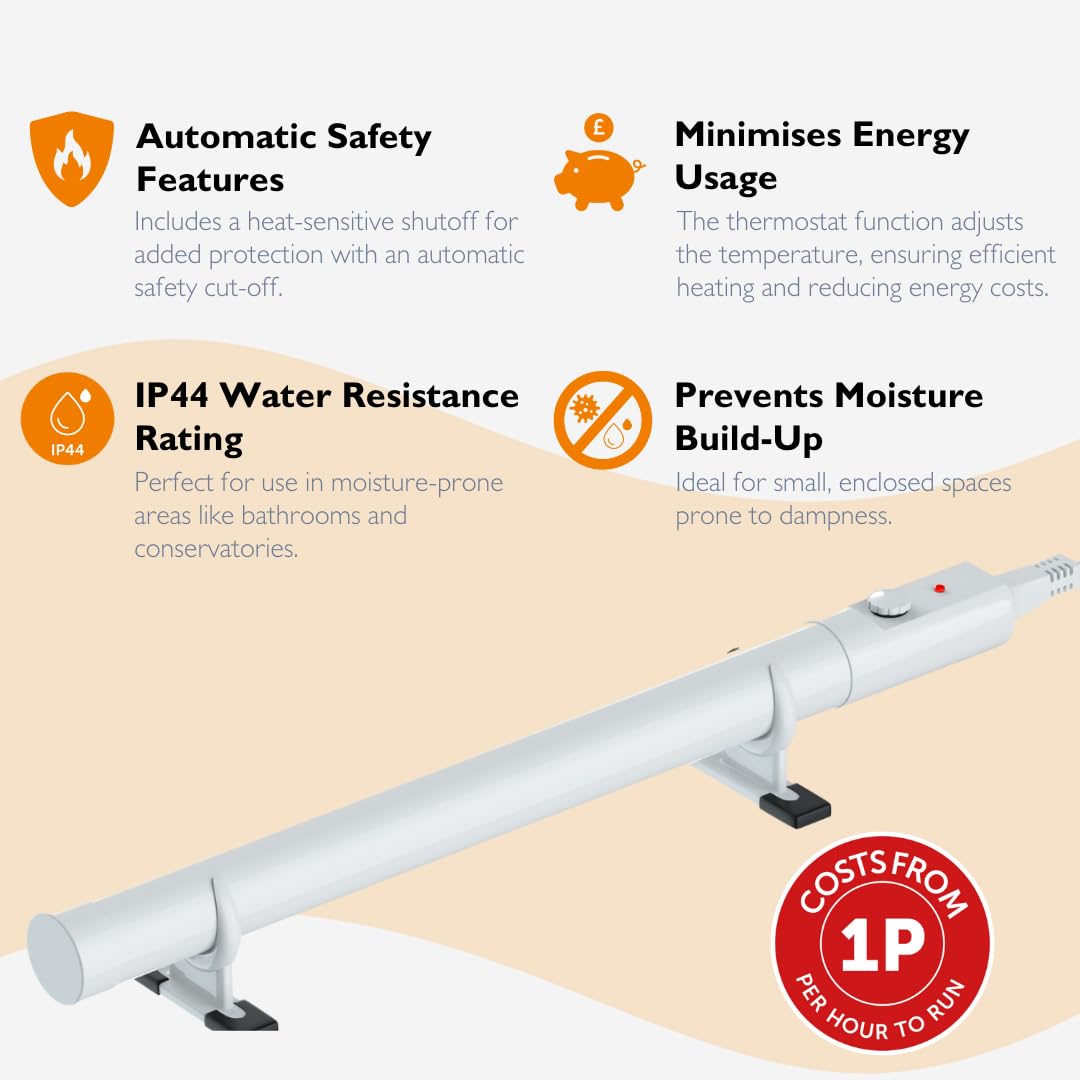 Automatic Safety Features
Includes a heat-sensitive shutoff for added protection with an automatic safety cut-off.

£

Minimises Energy Usage
The thermostat function adjusts the temperature, ensuring efficient heating and reducing energy costs.

IP44

IP44 Water Resistance Rating
Perfect for use in moisture-prone areas like bathrooms and conservatories.

Prevents Moisture Build-Up
Ideal for small, enclosed spaces prone to dampness.

COSTS FROM
1P
PER HOUR TO RUN