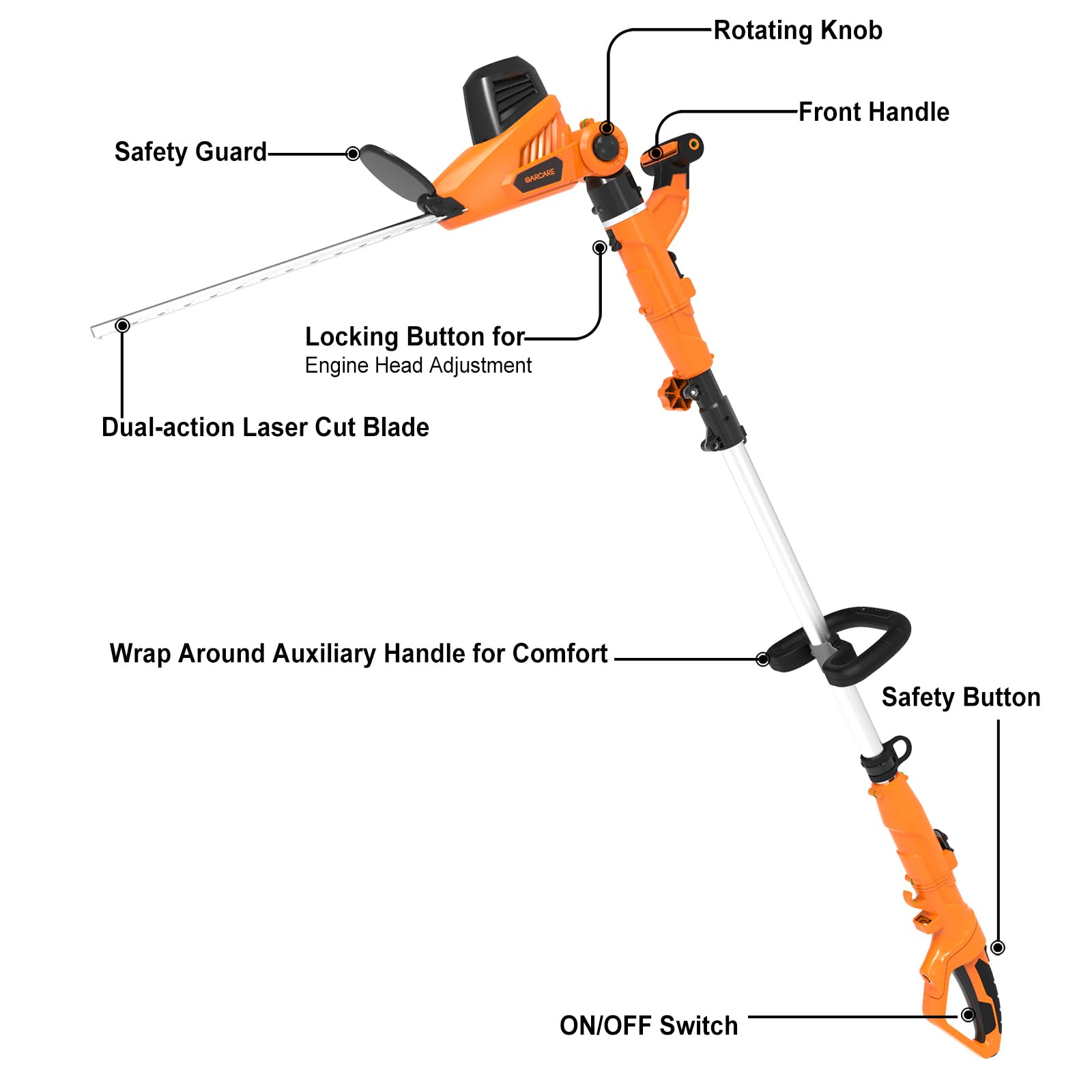 Rotating Knob

Front Handle

Safety Guard

GARCARE

Locking Button for
Engine Head Adjustment

Dual-action Laser Cut Blade

Wrap Around Auxiliary Handle for Comfort

Safety Button

ON/OFF Switch