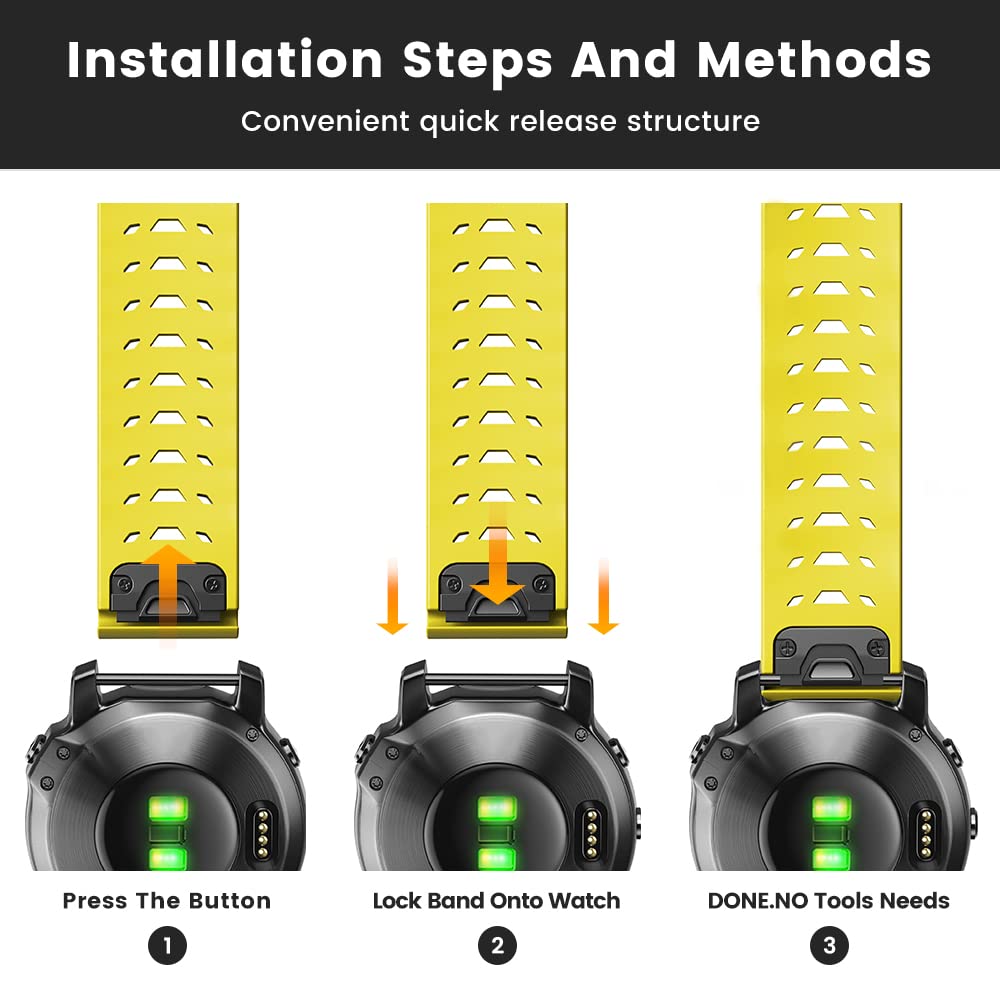 Installation Steps And Methods

Convenient quick release structure

Press The Button

1

Lock Band Onto Watch

2

DONE.NO Tools Needs

3