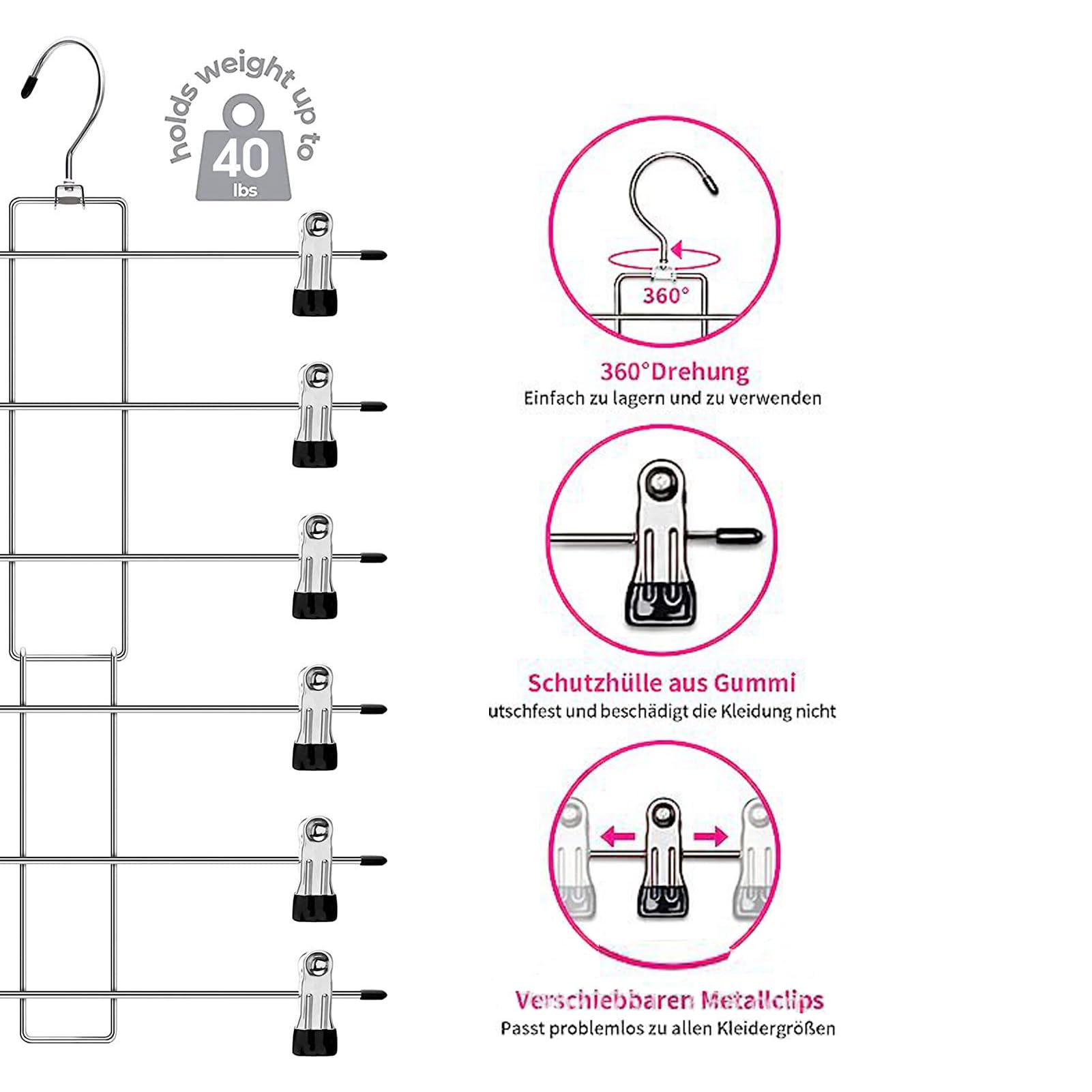 holds weight up to
40
lbs

360°

360°Drehung
Einfach zu lagern und zu verwenden

Schutzhülle aus Gummi
utschfest und beschädigt die Kleidung nicht

Verschiebbaren Metallclips
Passt problemlos zu allen Kleidergrößen