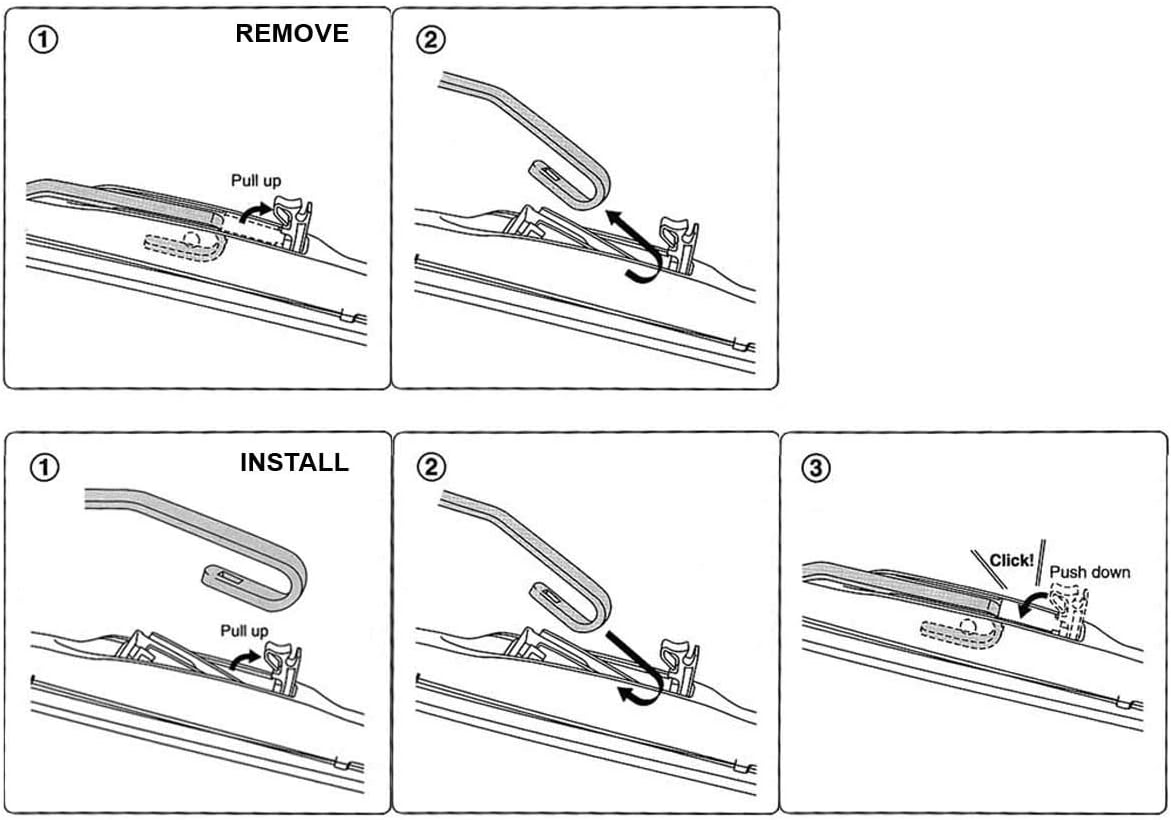 ① REMOVE

Pull up

②

① INSTALL

Pull up

②

③

Click!

Push down