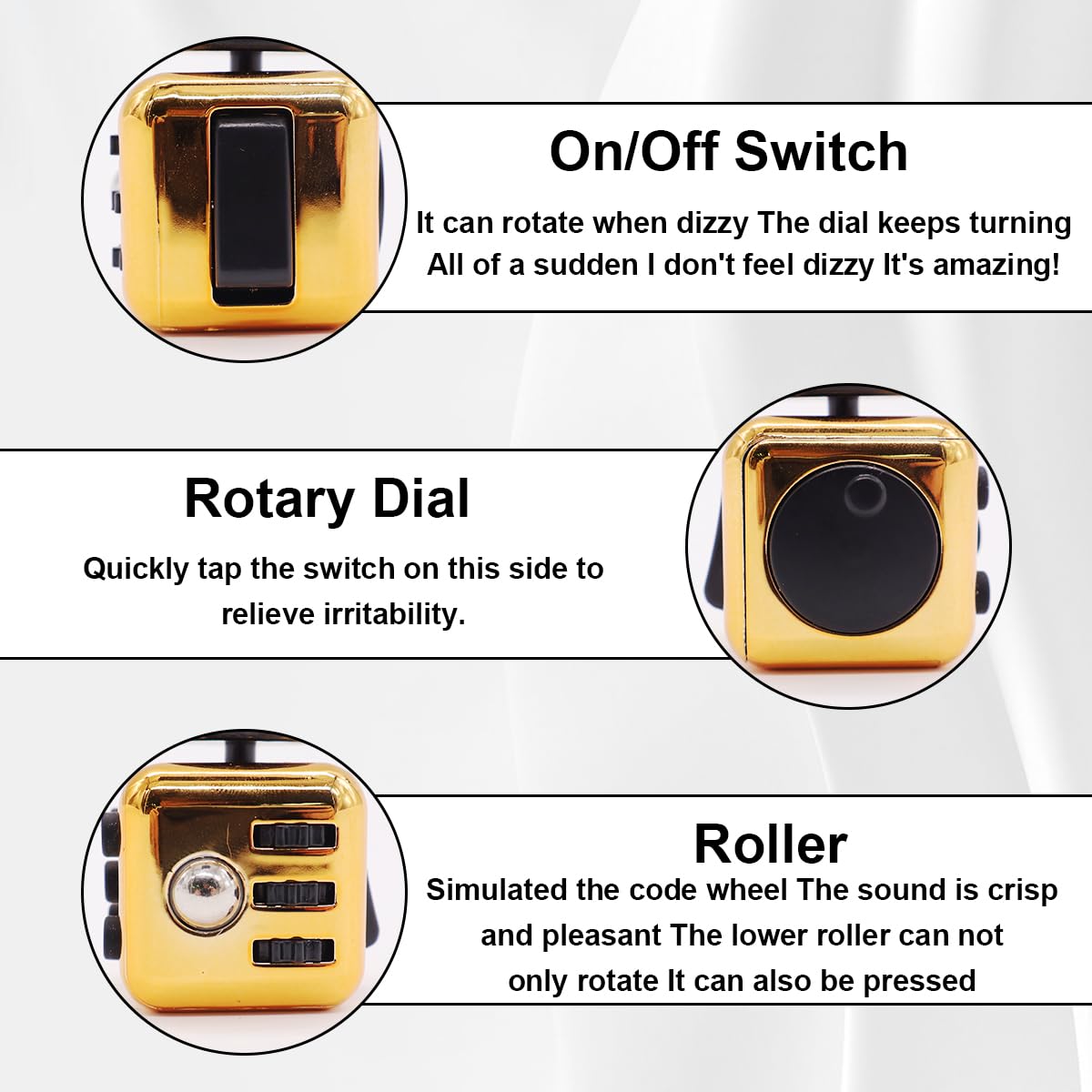 On/Off Switch

It can rotate when dizzy The dial keeps turning All of a sudden I don't feel dizzy It's amazing!

Rotary Dial

Quickly tap the switch on this side to relieve irritability.

Roller

Simulated the code wheel The sound is crisp and pleasant The lower roller can not only rotate It can also be pressed