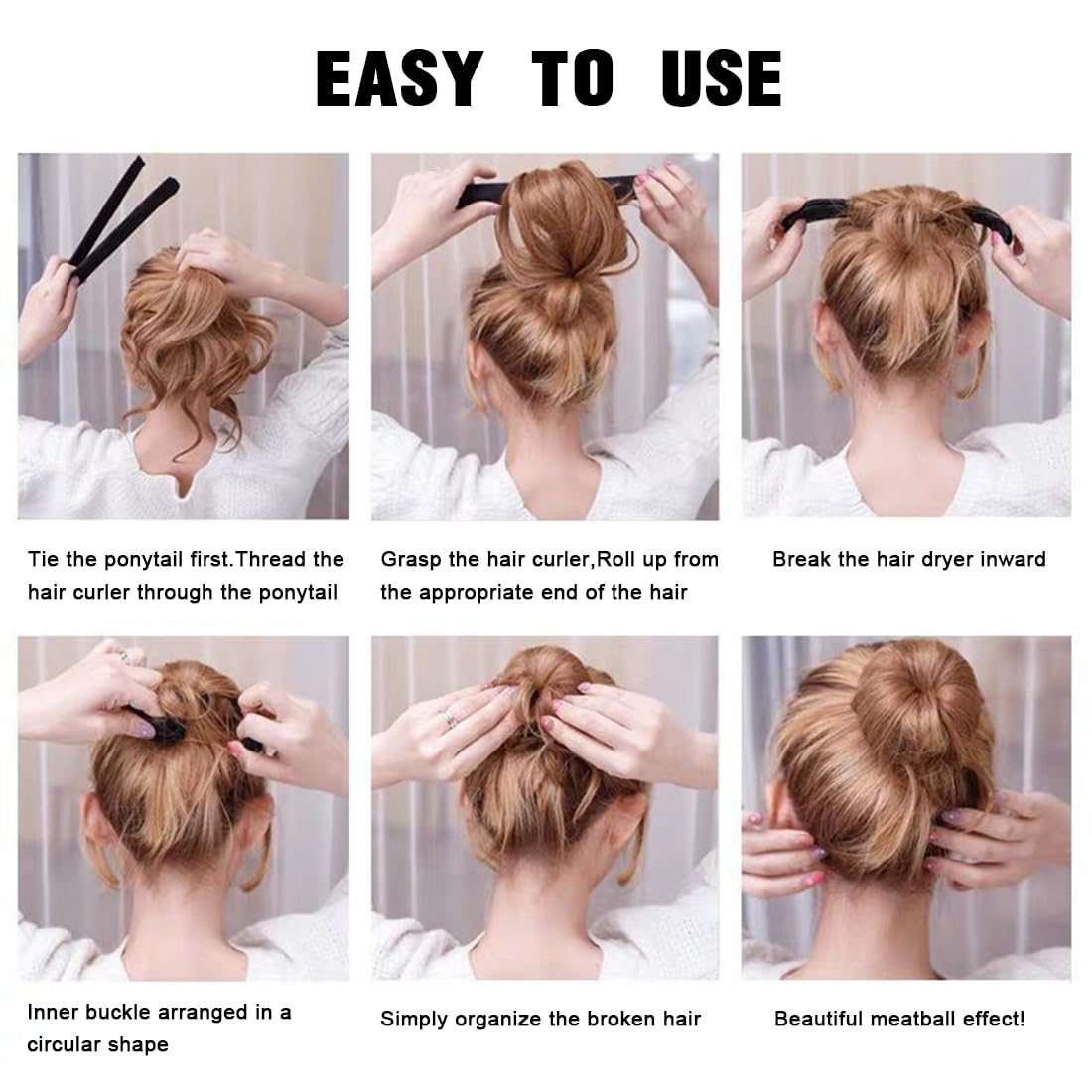 EASY TO USE

Tie the ponytail first.Thread the hair curler through the ponytail

Grasp the hair curler,Roll up from the appropriate end of the hair

Break the hair dryer inward

Inner buckle arranged in a circular shape

Simply organize the broken hair

Beautiful meatball effect!