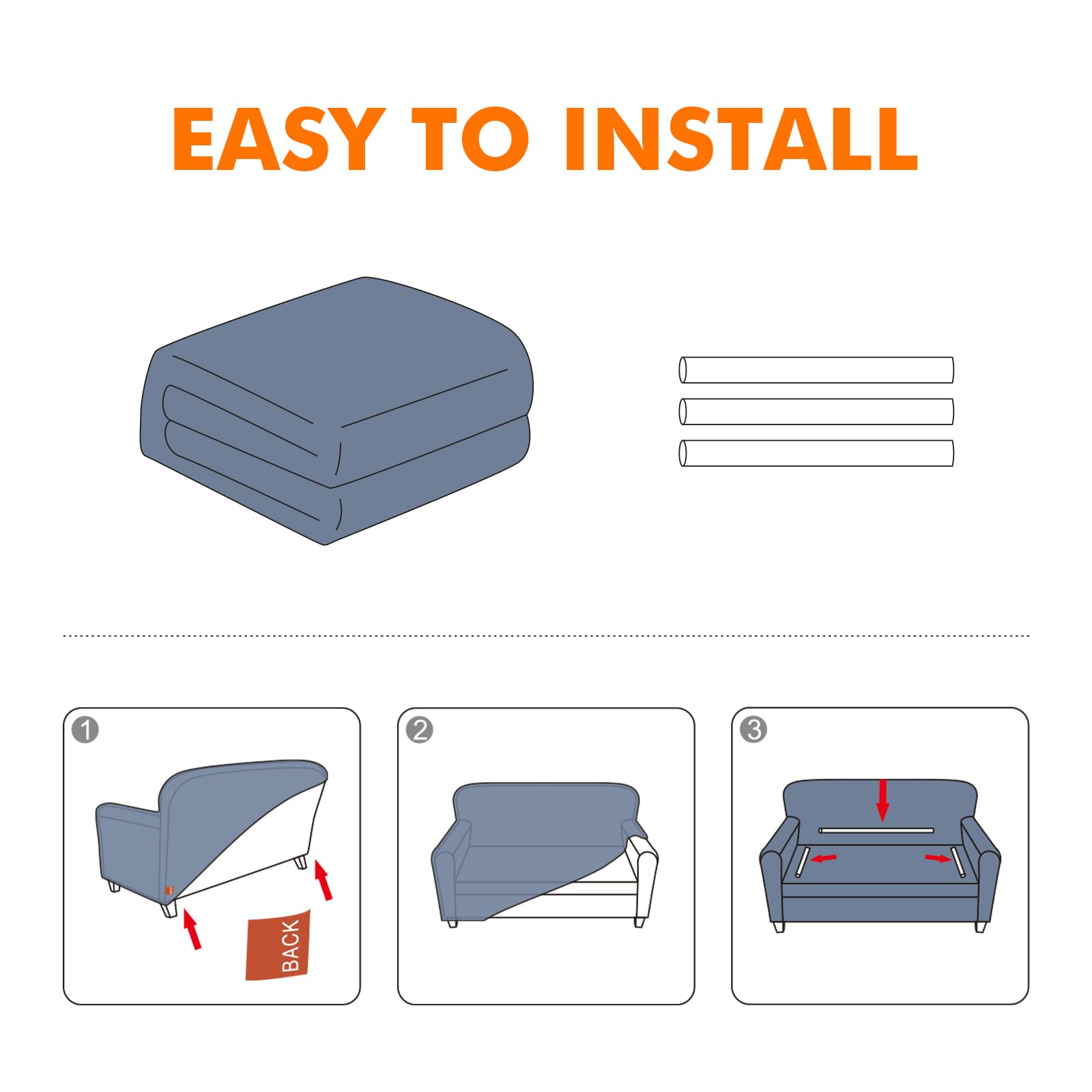 EASY TO INSTALL

1

BACK

2

3