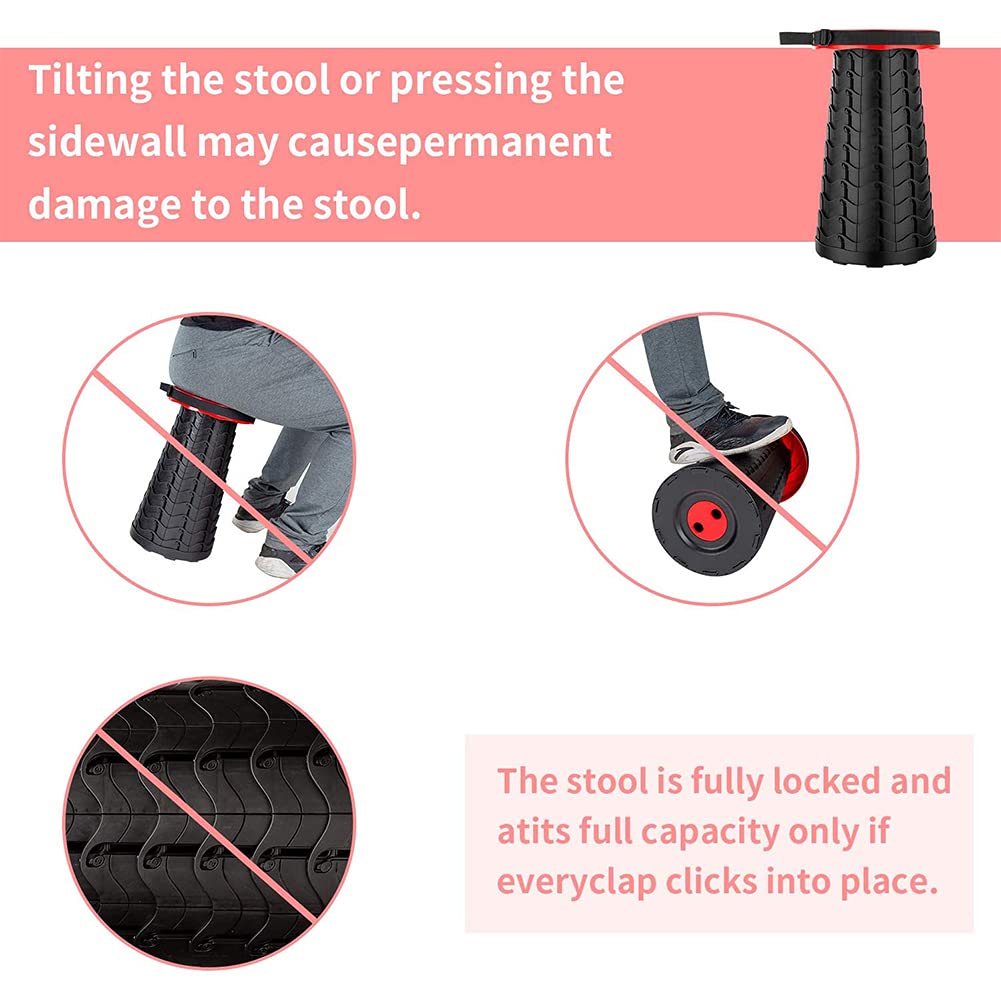 Tilting the stool or pressing the sidewall may causepermanent damage to the stool.

The stool is fully locked and atits full capacity only if everyclap clicks into place.