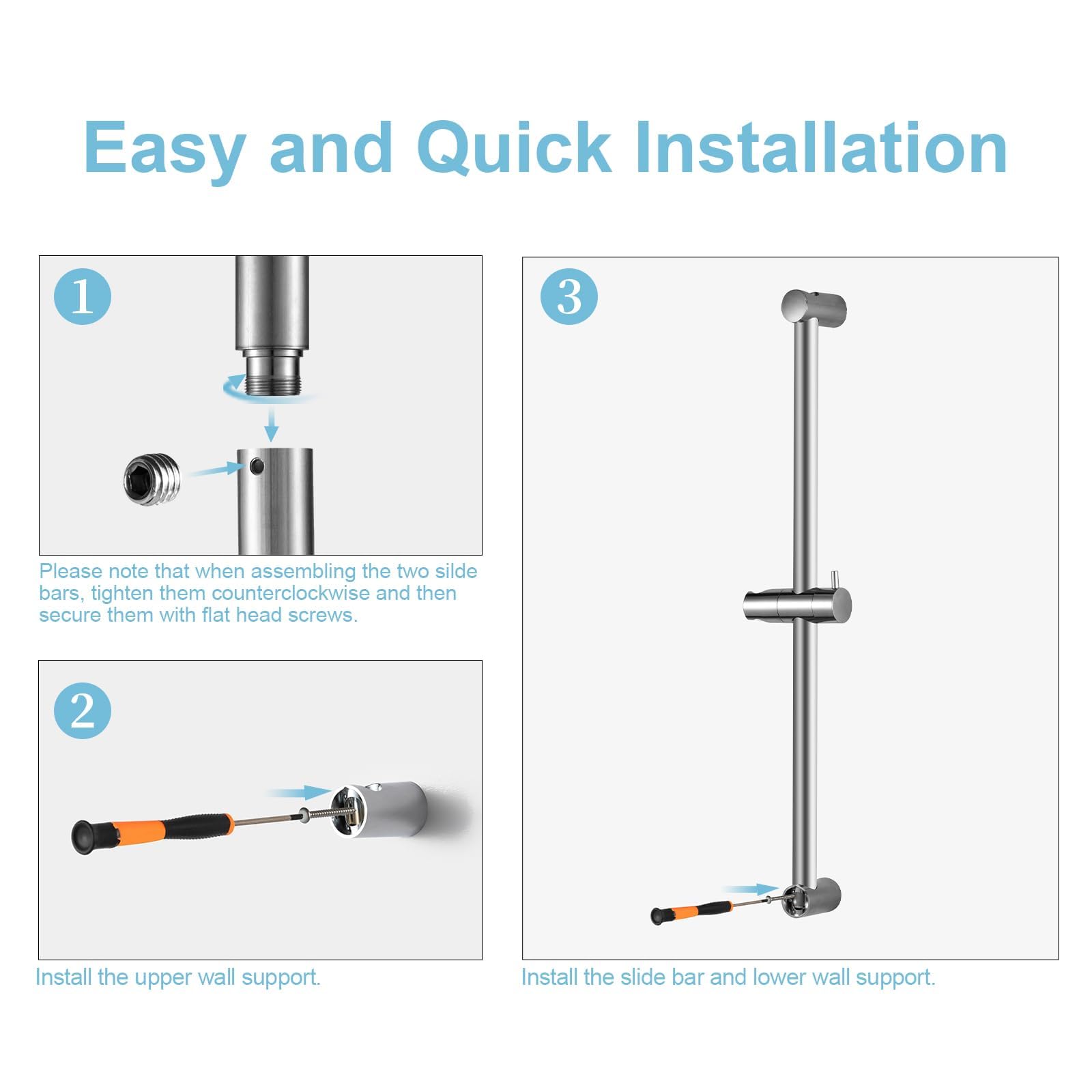 Easy and Quick Installation

1

Please note that when assembling the two silde bars, tighten them counterclockwise and then secure them with flat head screws.

2

Install the upper wall support.

3

Install the slide bar and lower wall support.