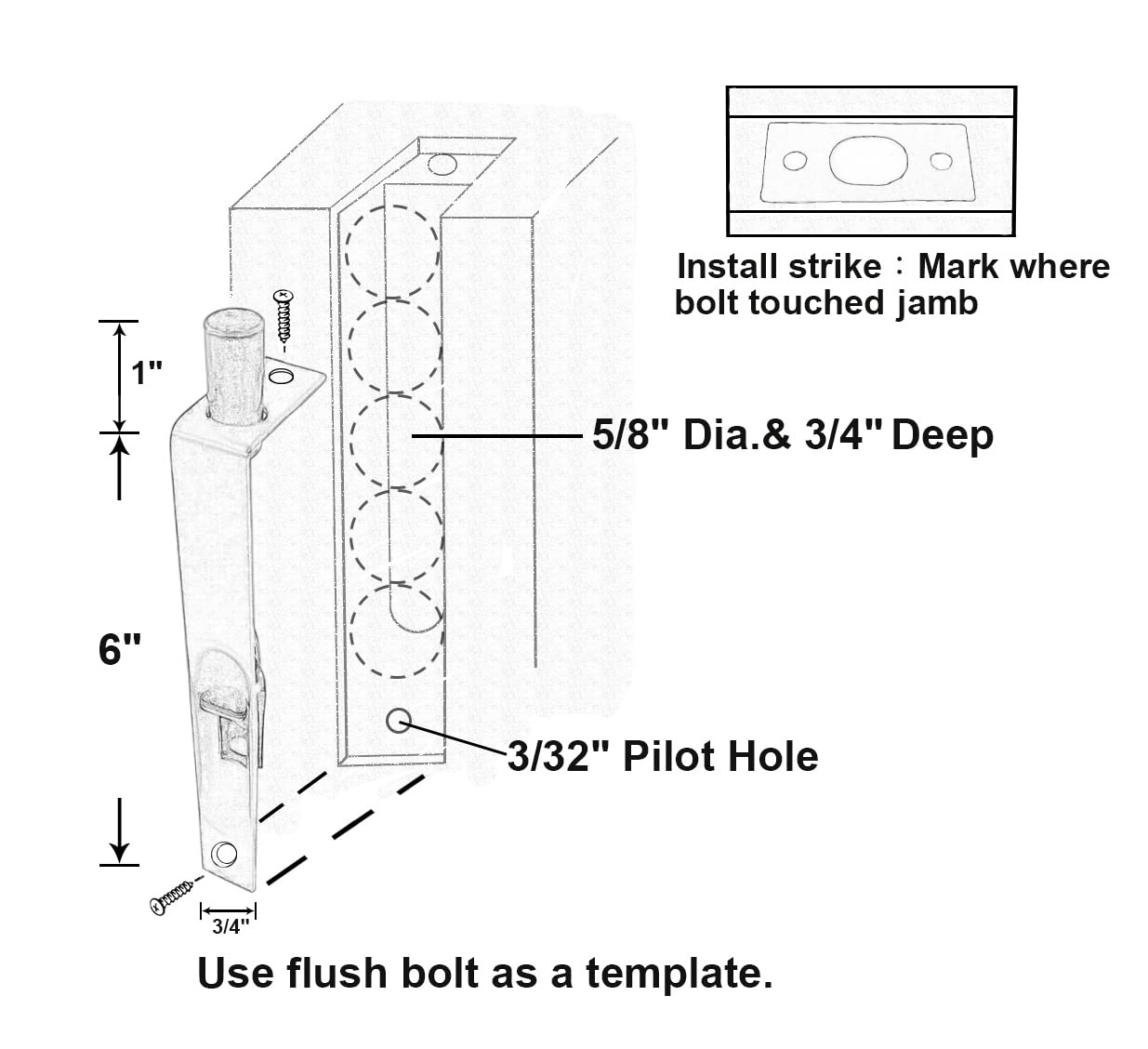 Install strike：Mark where bolt touched jamb

1"

5/8" Dia.& 3/4" Deep

6"

3/32" Pilot Hole

3/4"

Use flush bolt as a template.