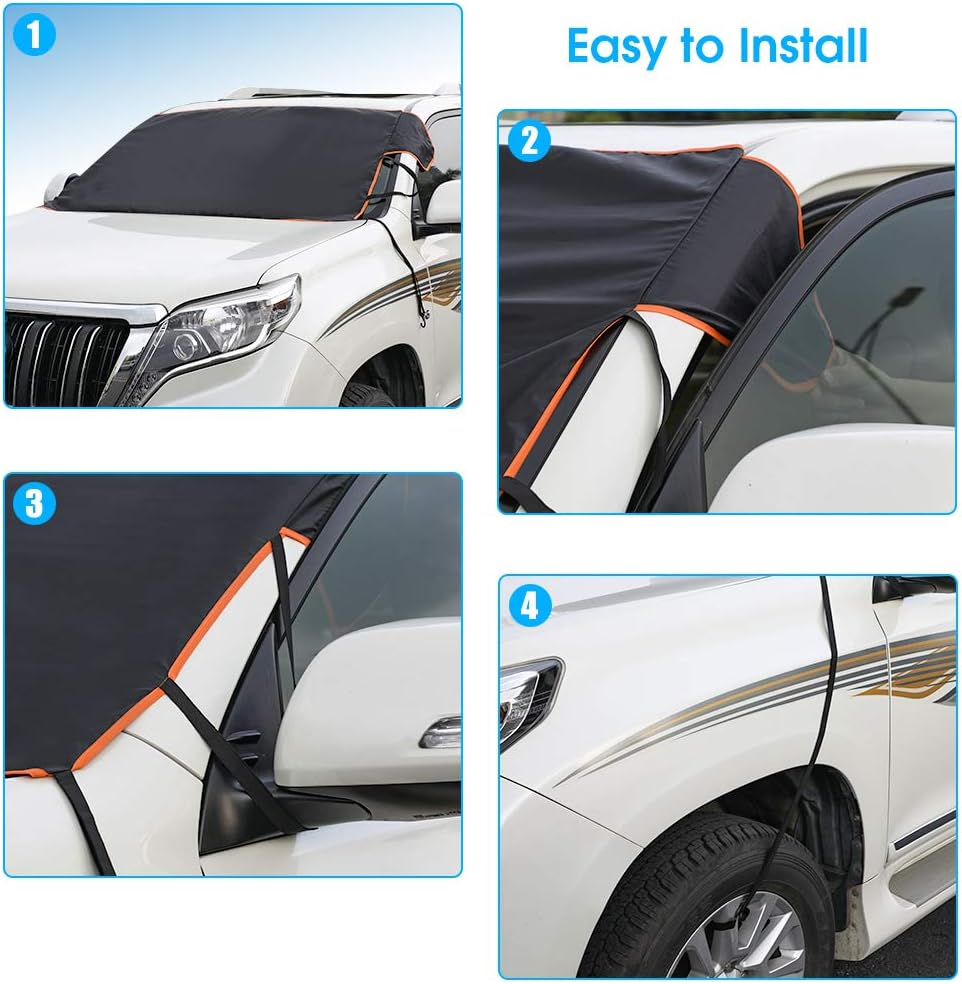 1

Easy to Install

2

3

4