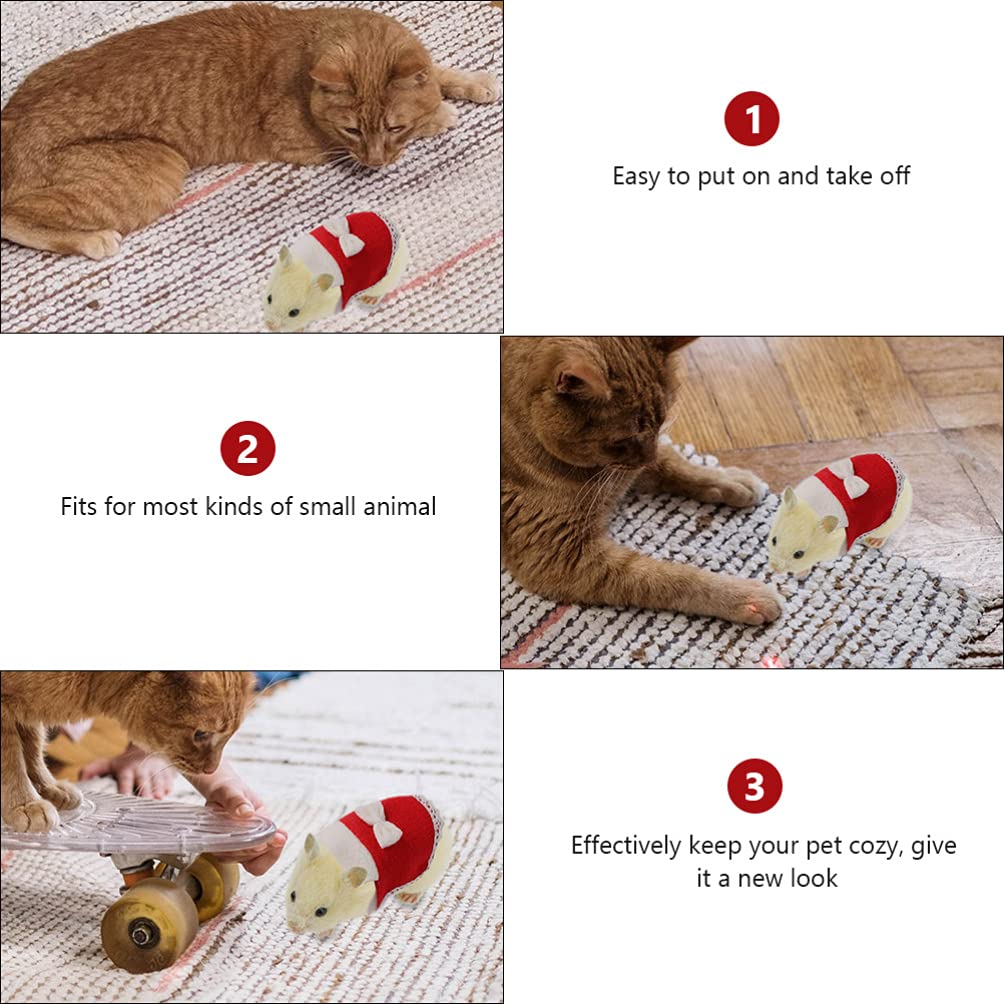 1
Easy to put on and take off

2
Fits for most kinds of small animal

3
Effectively keep your pet cozy, give it a new look