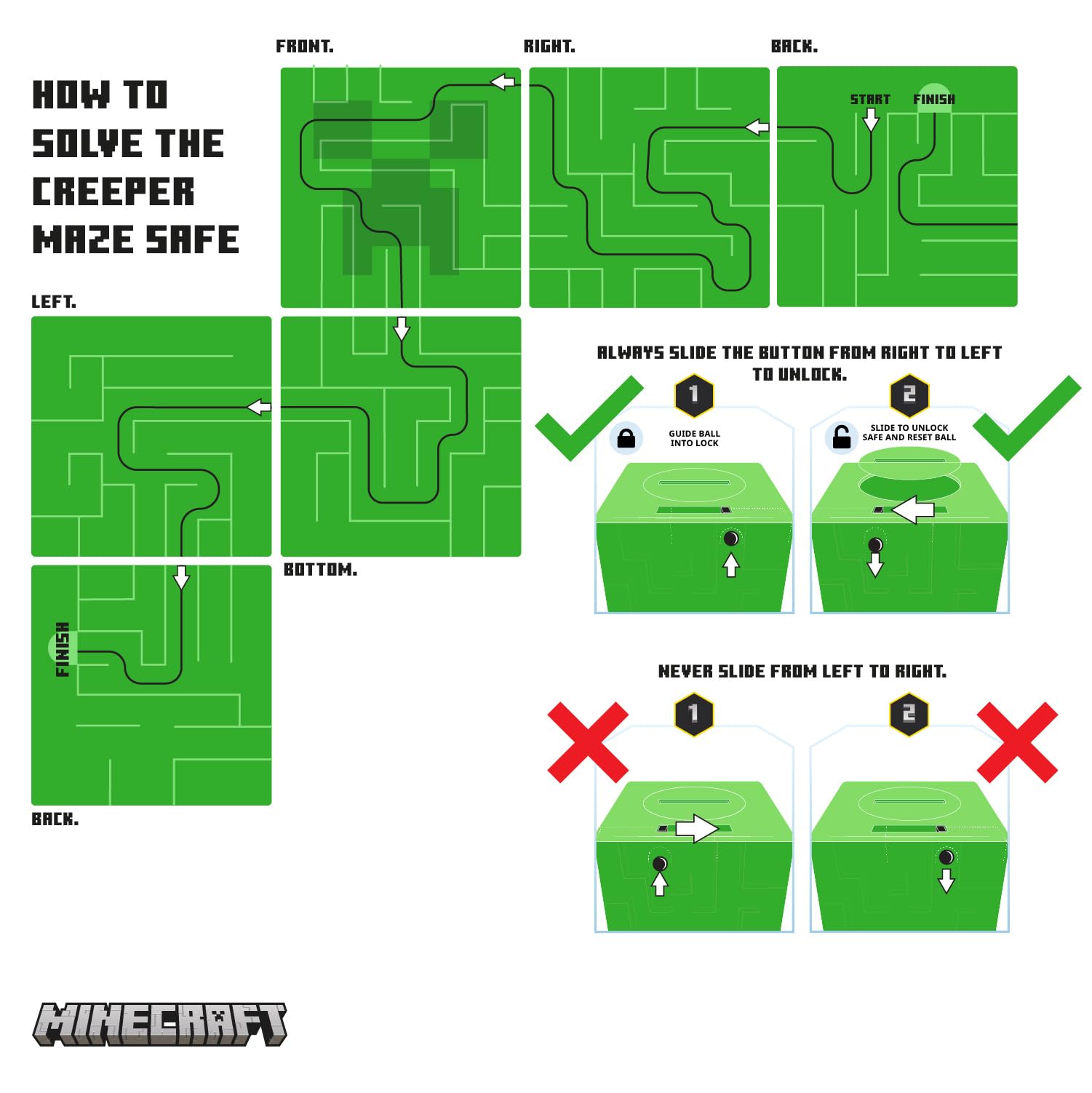 HOW TO SOLVE THE CREEPER MAZE SAFE

FRONT.

RIGHT.

BACK.

START

FINISH

LEFT.

BOTTOM.

FINISH

BACK.

ALWAYS SLIDE THE BUTTON FROM RIGHT TO LEFT TO UNLOCK.

1

GUIDE BALL INTO LOCK

2

SLIDE TO UNLOCK SAFE AND RESET BALL

NEVER SLIDE FROM LEFT TO RIGHT.

1

2

MINECRAFT